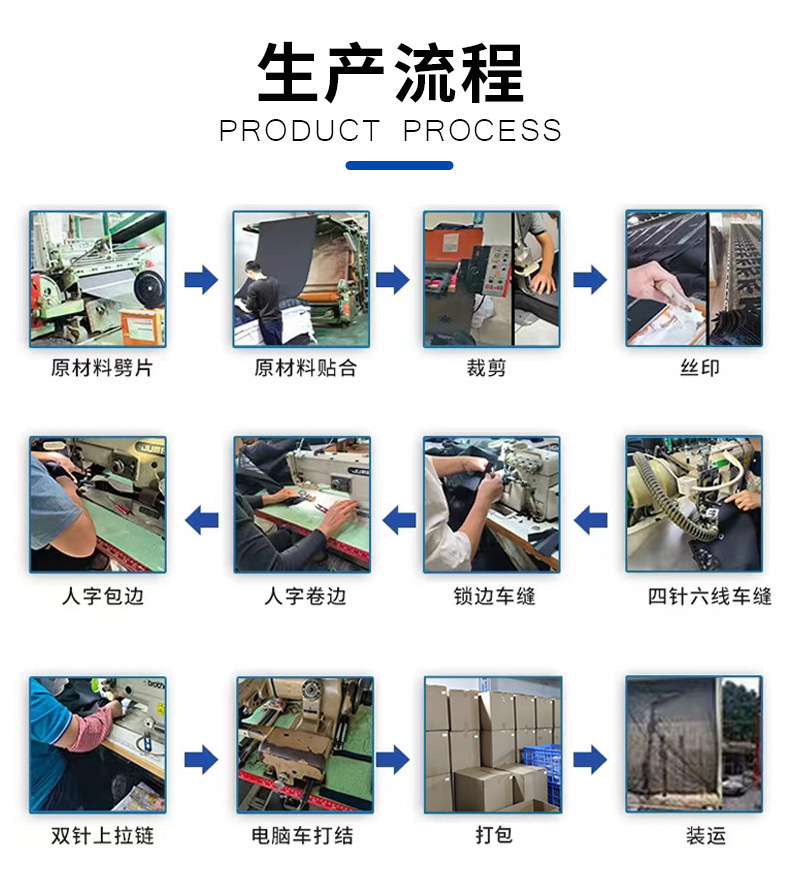 生产流程
PRODUCT PROCESS

原材料劈片

原材料贴合

裁剪

丝印

人字包边

人字卷边

锁边车缝

四针六线车缝

双针上拉链

电脑车打结

打包

装运