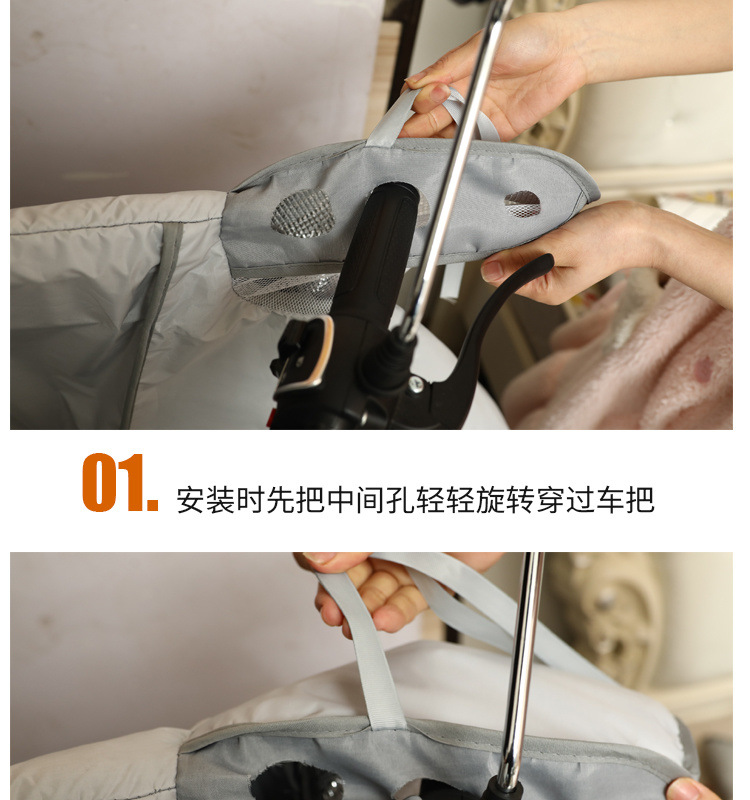 01. 安装时先把中间孔轻轻旋转穿过车把