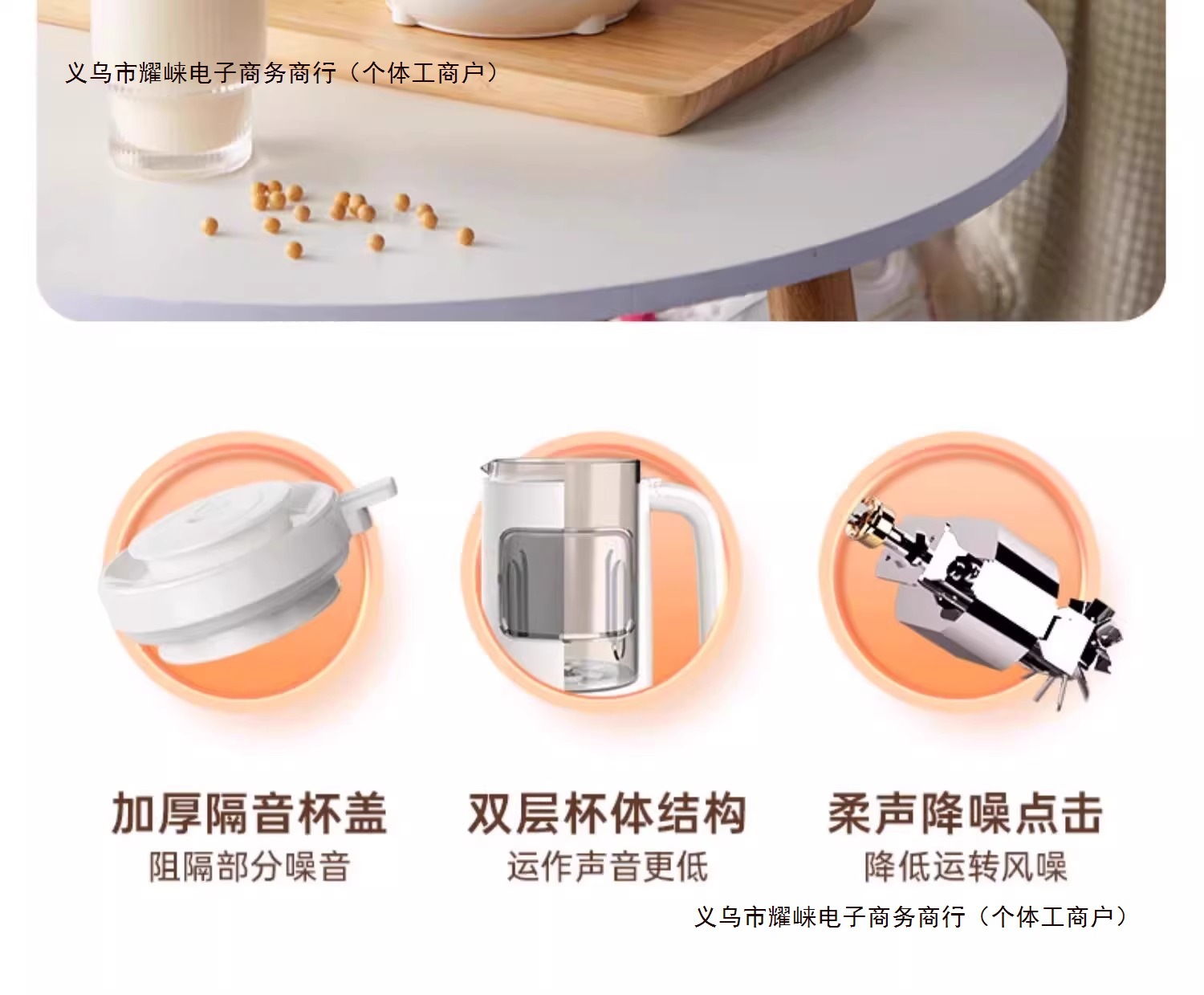 义乌市耀崃电子商务商行（个体工商户）

加厚隔音杯盖
阻隔部分噪音

双层杯体结构
运作声音更低

柔声降噪点击
降低运转风噪

义乌市耀崃电子商务商行（个体工商户）