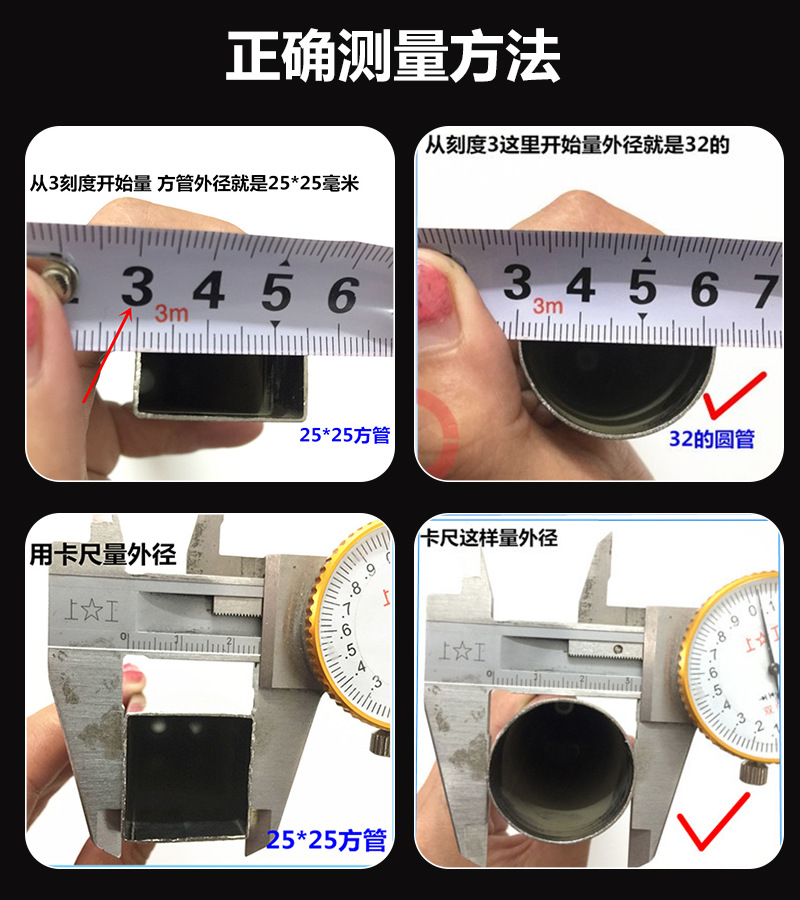 正确测量方法

从3刻度开始量 方管外径就是25*25毫米

3 4 5 6
3m

25*25方管

从刻度3这里开始量外径就是32的

3 4 5 6 7
3m

32的圆管

用卡尺量外径

工☆工

25*25方管

卡尺这样量外径

工☆工