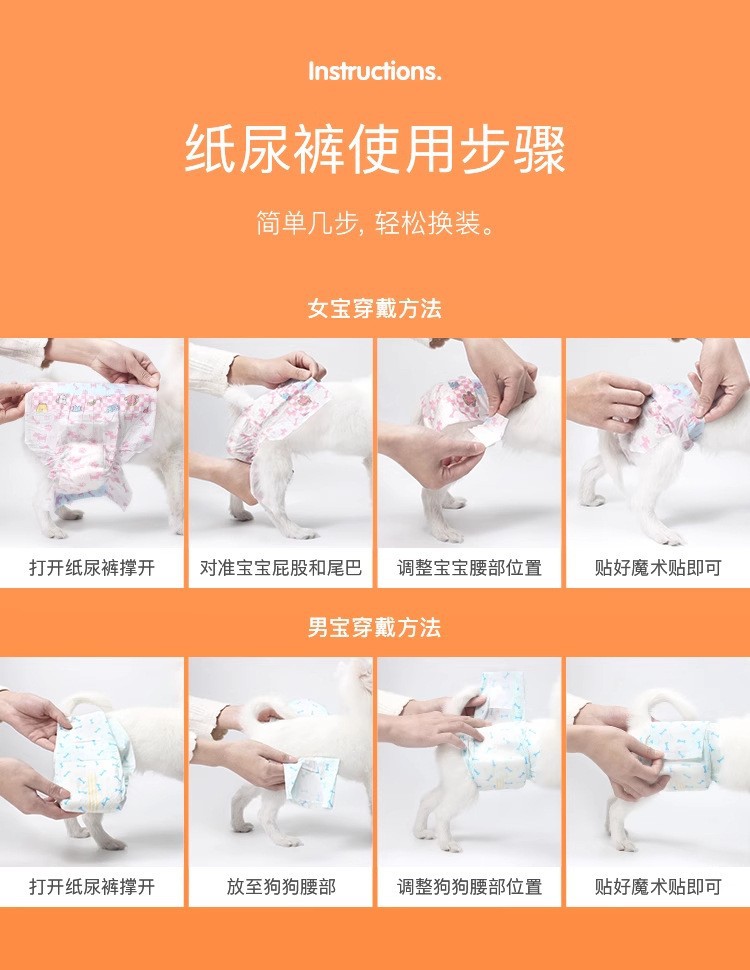 Instructions.

纸尿裤使用步骤

简单几步, 轻松换装。

女宝穿戴方法

打开纸尿裤撑开

对准宝宝屁股和尾巴

调整宝宝腰部位置

贴好魔术贴即可

男宝穿戴方法

打开纸尿裤撑开

放至狗狗腰部

调整狗狗腰部位置

贴好魔术贴即可