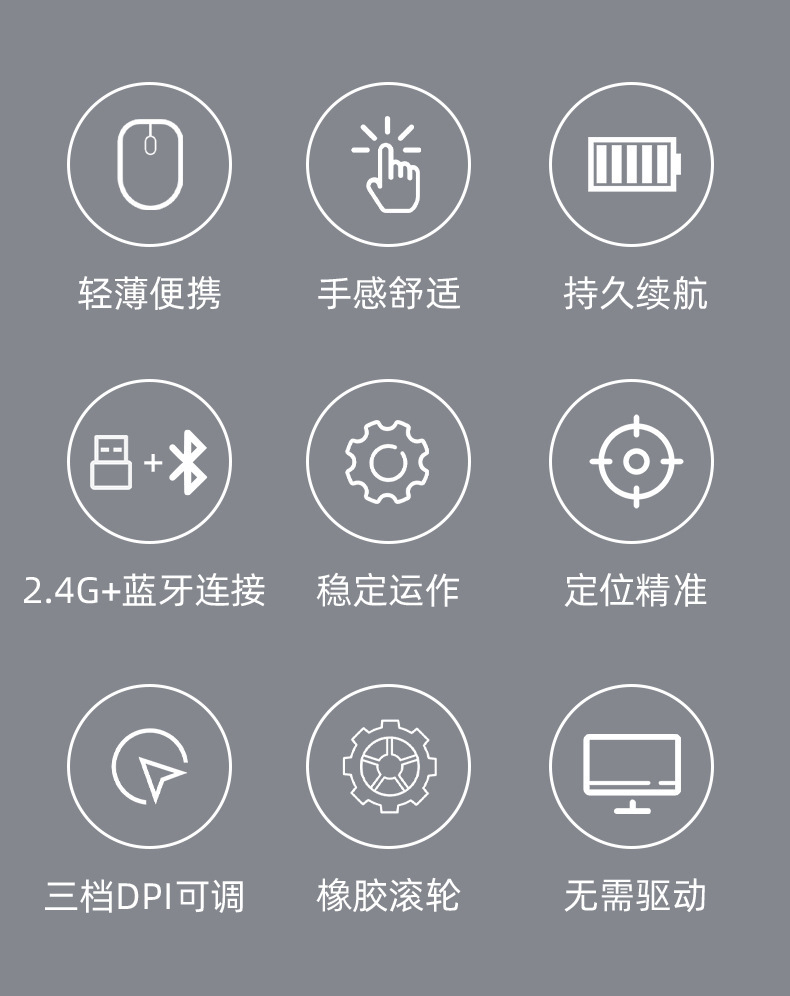 轻薄便携

手感舒适

持久续航

2.4G+蓝牙连接

稳定运作

定位精准

三档DPI可调

橡胶滚轮

无需驱动