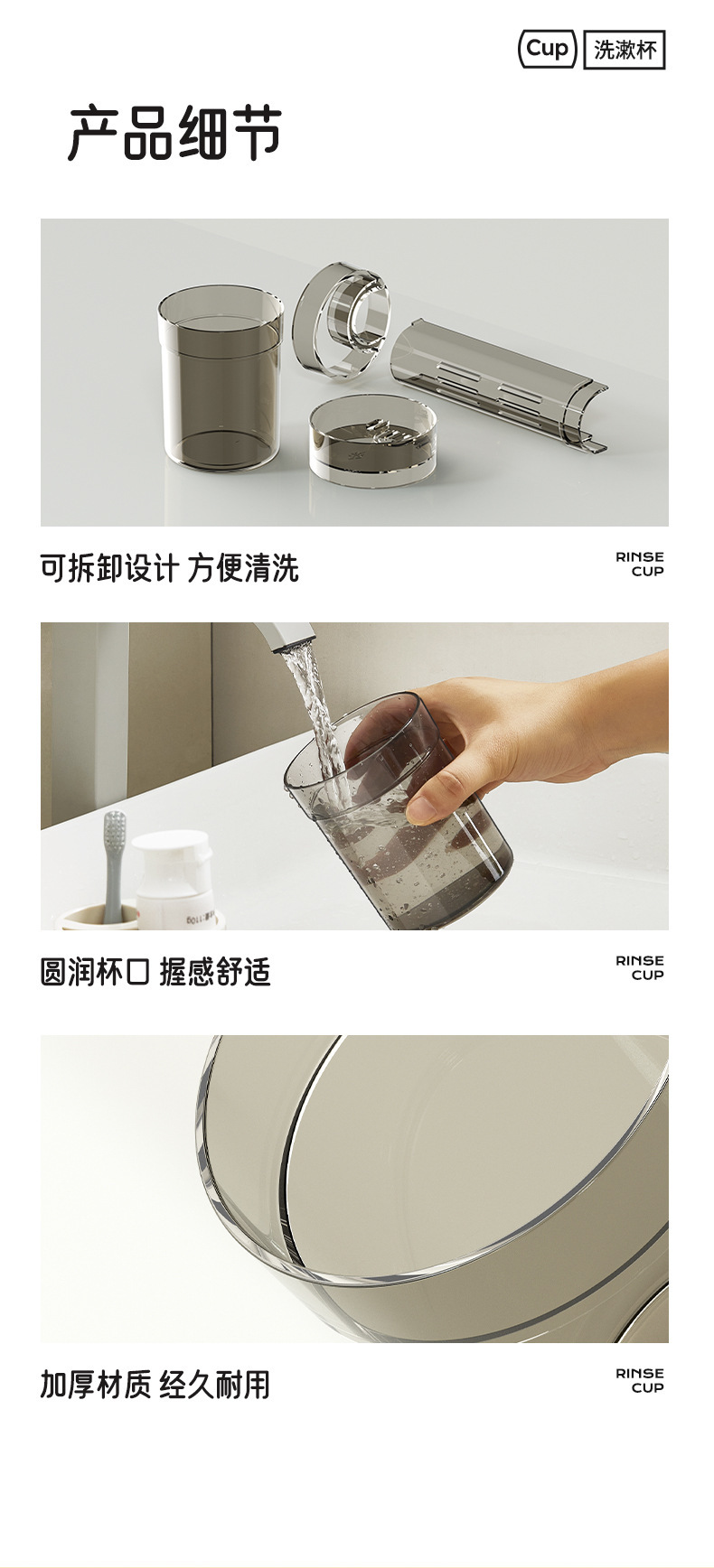 Cup 洗漱杯

产品细节

可拆卸设计 方便清洗

RINSE CUP

圆润杯口 握感舒适

RINSE CUP

加厚材质 经久耐用

RINSE CUP