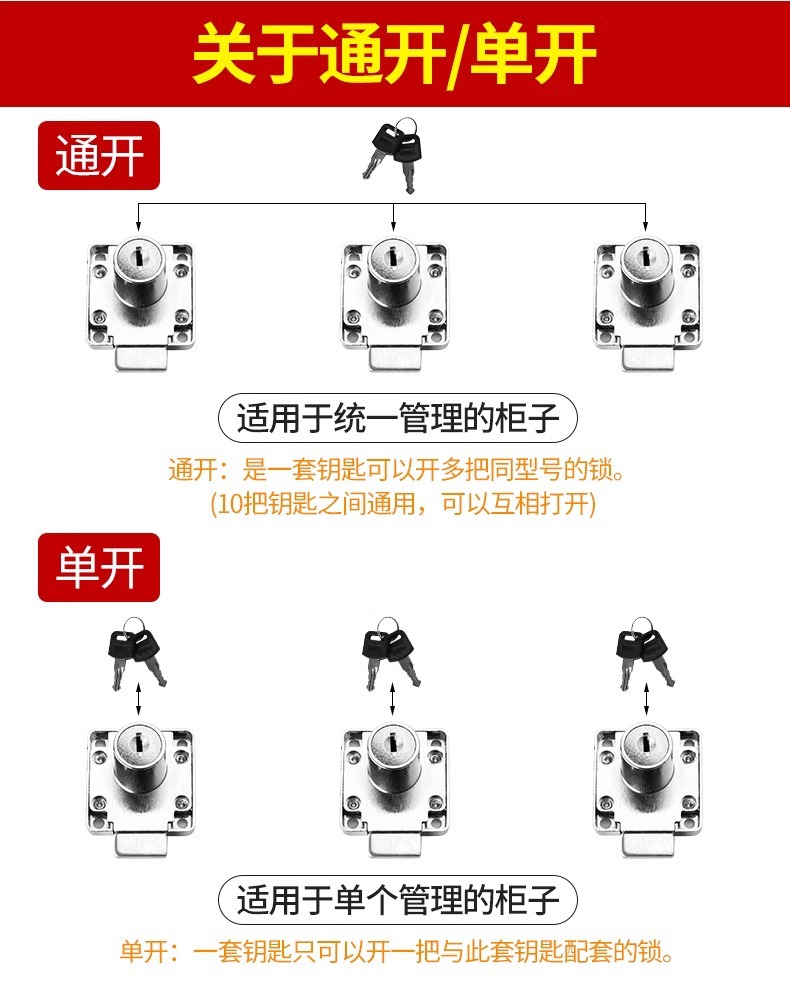 关于通开/单开

通开

适用于统一管理的柜子

通开：是一套钥匙可以开多把同型号的锁。
(10把钥匙之间通用，可以互相打开)

单开

适用于单个管理的柜子

单开：一套钥匙只可以开一把与此套钥匙配套的锁。