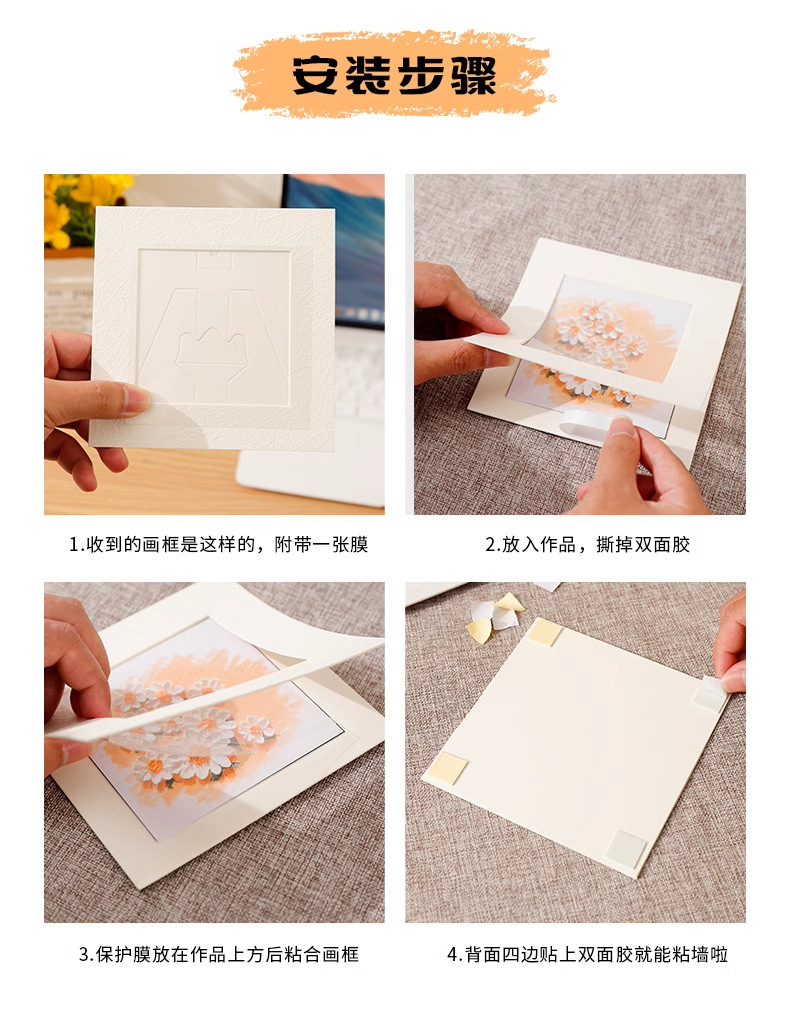 安装步骤

1.收到的画框是这样的，附带一张膜

2.放入作品，撕掉双面胶

3.保护膜放在作品上方后粘合画框

4.背面四边贴上双面胶就能粘墙啦