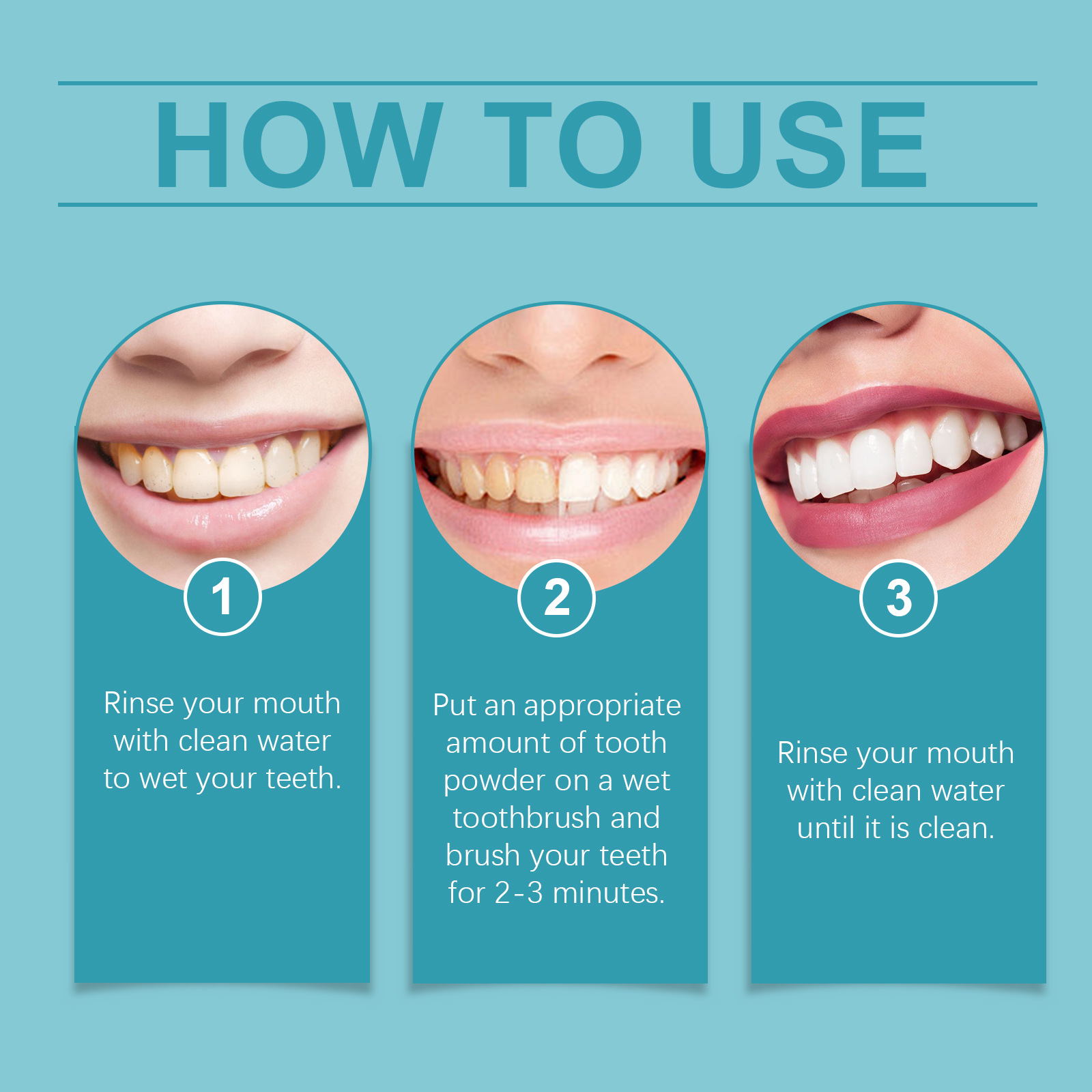 HOW TO USE

1

Rinse your mouth with clean water to wet your teeth.

2

Put an appropriate amount of tooth powder on a wet toothbrush and brush your teeth for 2-3 minutes.

3

Rinse your mouth with clean water until it is clean.