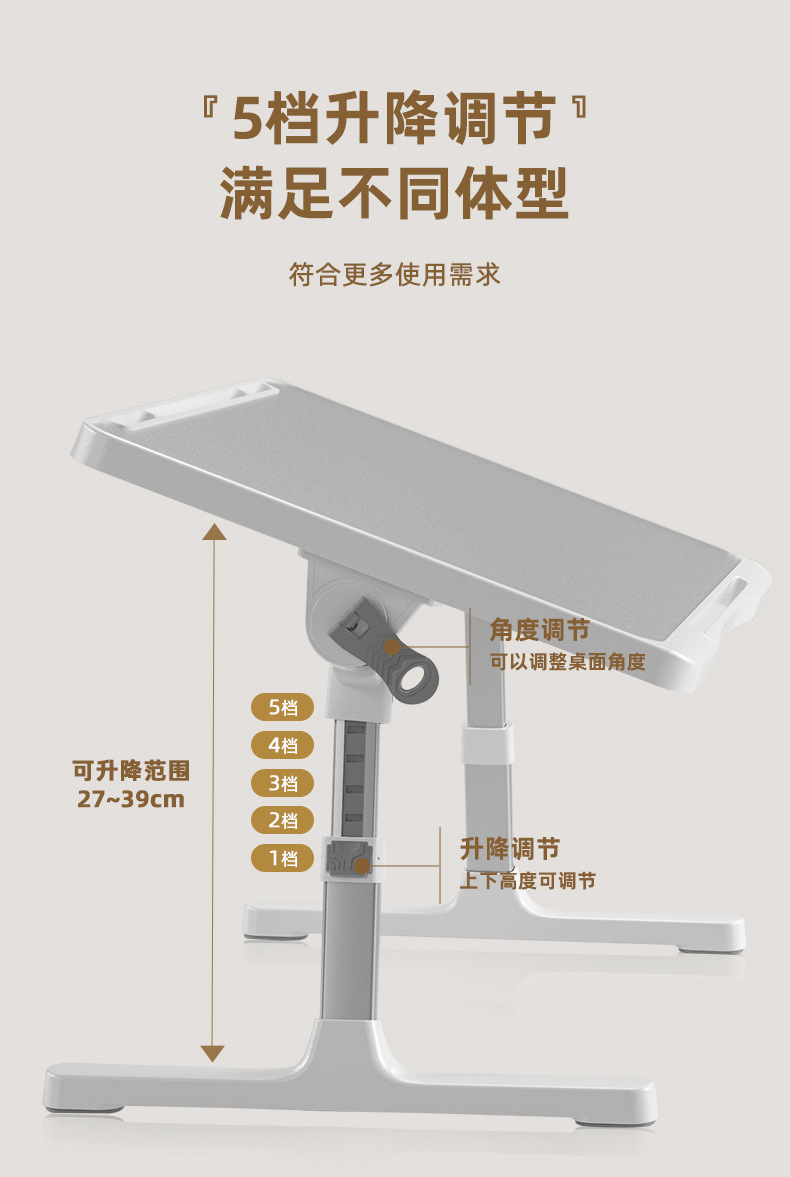 『5档升降调节』
满足不同体型

符合更多使用需求

角度调节
可以调整桌面角度

5档
4档
3档
2档
1档

可升降范围
27~39cm

升降调节
上下高度可调节