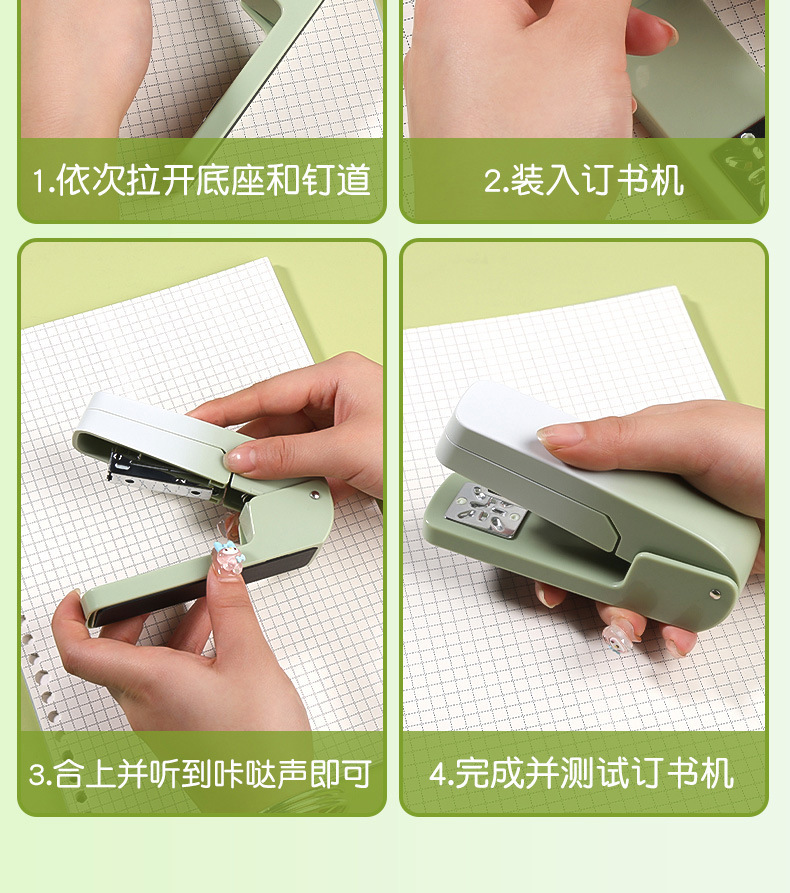 1.依次拉开底座和钉道

2.装入订书机

3.合上并听到咔哒声即可

4.完成并测试订书机