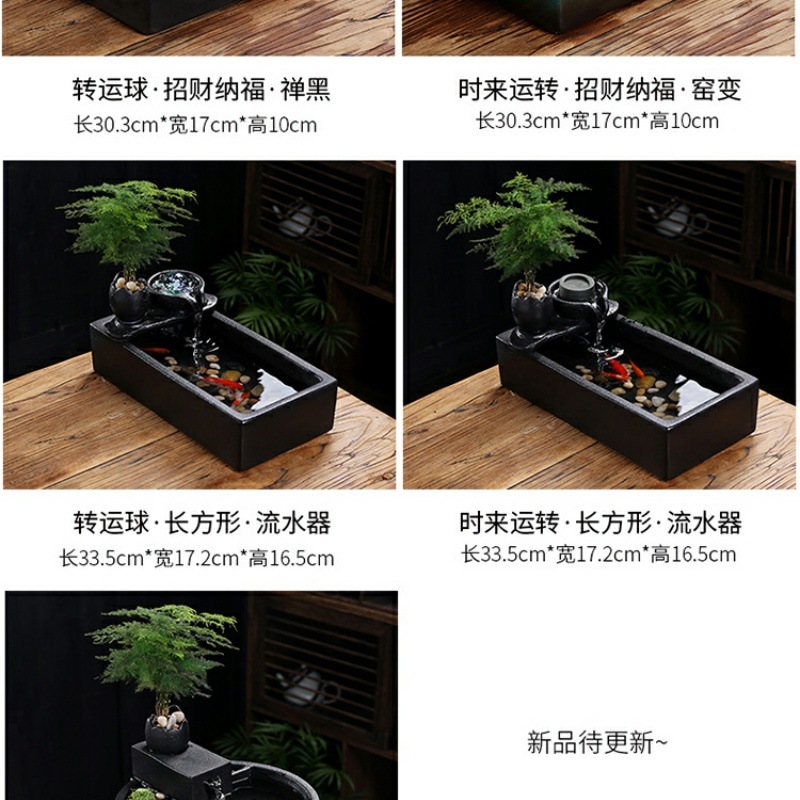 转运球·招财纳福·禅黑
长30.3cm*宽17cm*高10cm

时来运转·招财纳福·窑变
长30.3cm*宽17cm*高10cm

转运球·长方形·流水器
长33.5cm*宽17.2cm*高16.5cm

时来运转·长方形·流水器
长33.5cm*宽17.2cm*高16.5cm

新品待更新~