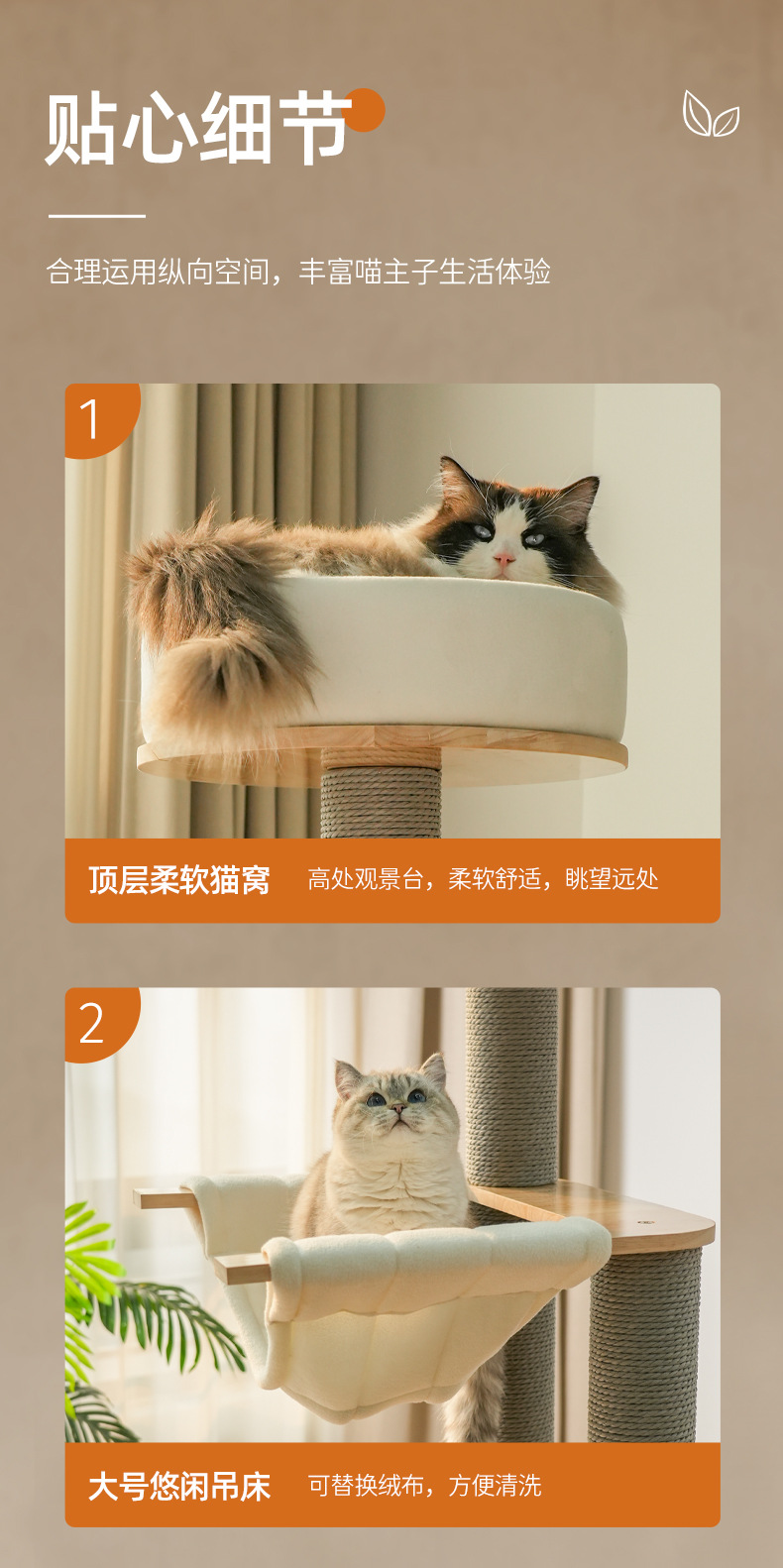 贴心细节

合理运用纵向空间，丰富喵主子生活体验

1

顶层柔软猫窝 高处观景台，柔软舒适，眺望远处

2

大号悠闲吊床 可替换绒布，方便清洗