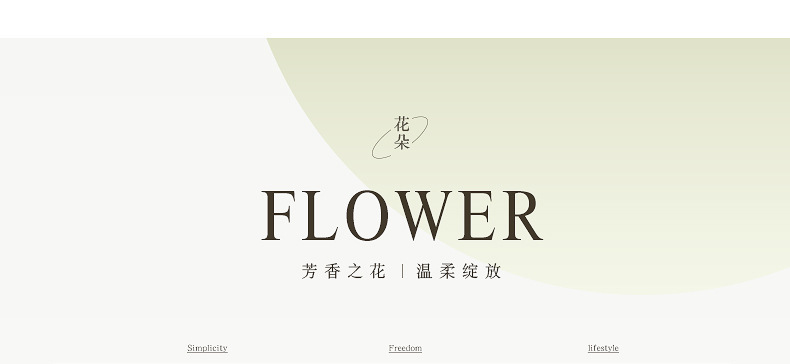 花朵

FLOWER

芳香之花 | 温柔绽放

Simplicity

Freedom

lifestyle