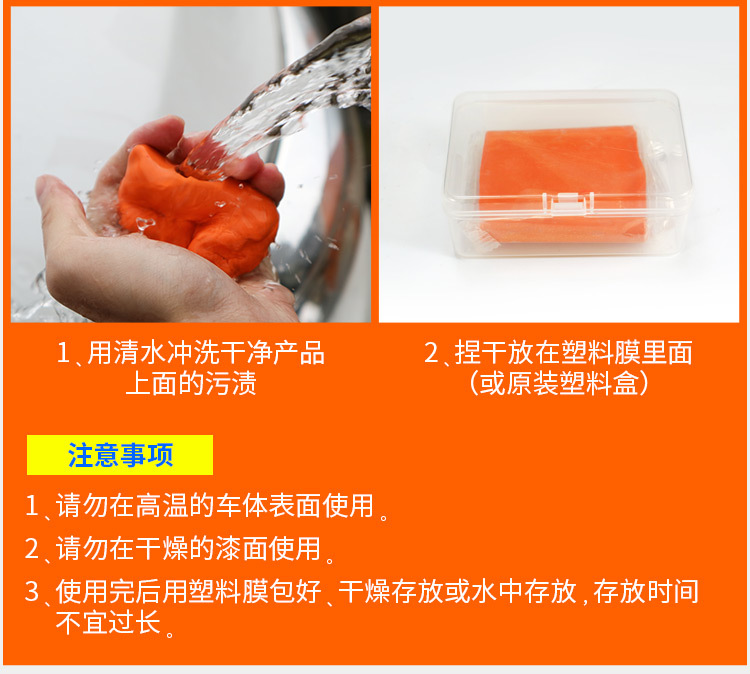 1、用清水冲洗干净产品上面的污渍

2、捏干放在塑料膜里面（或原装塑料盒）

注意事项

1、请勿在高温的车体表面使用。

2、请勿在干燥的漆面使用。

3、使用完后用塑料膜包好、干燥存放或水中存放，存放时间不宜过长。