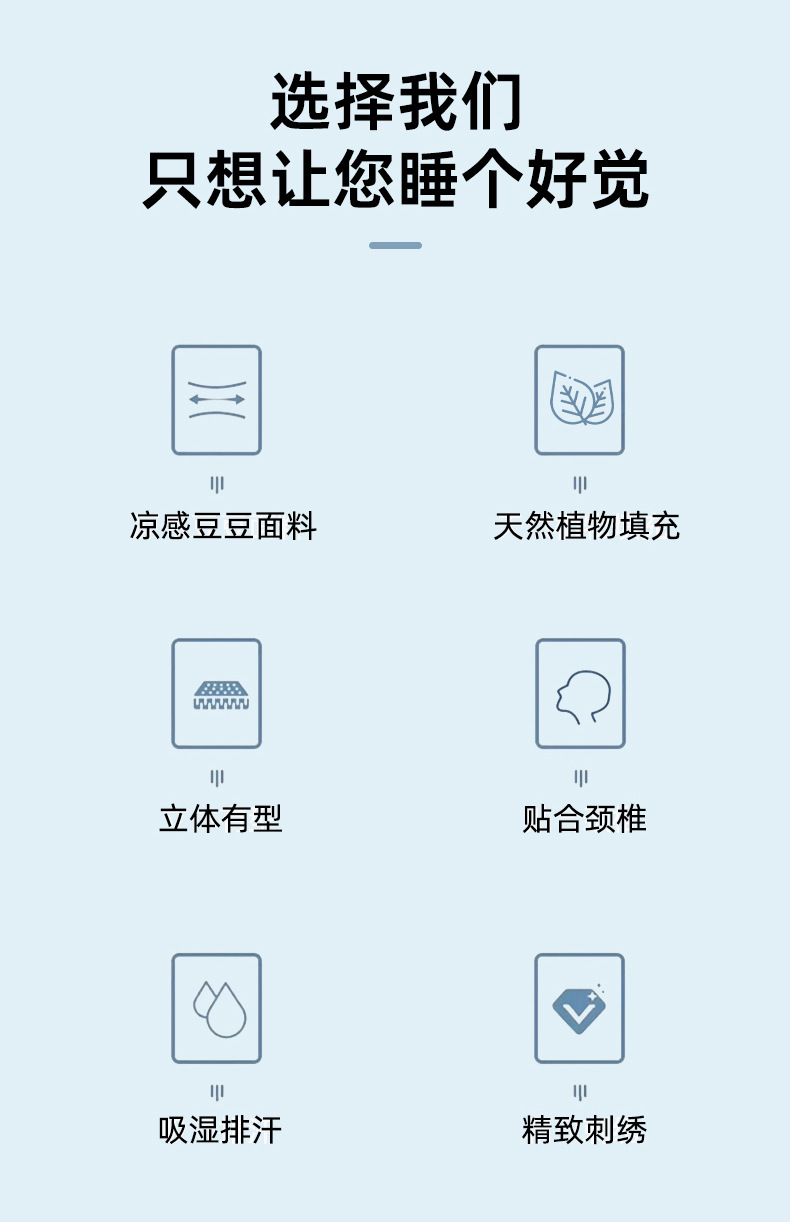 选择我们
只想让您睡个好觉

凉感豆豆面料

天然植物填充

立体有型

贴合颈椎

吸湿排汗

精致刺绣