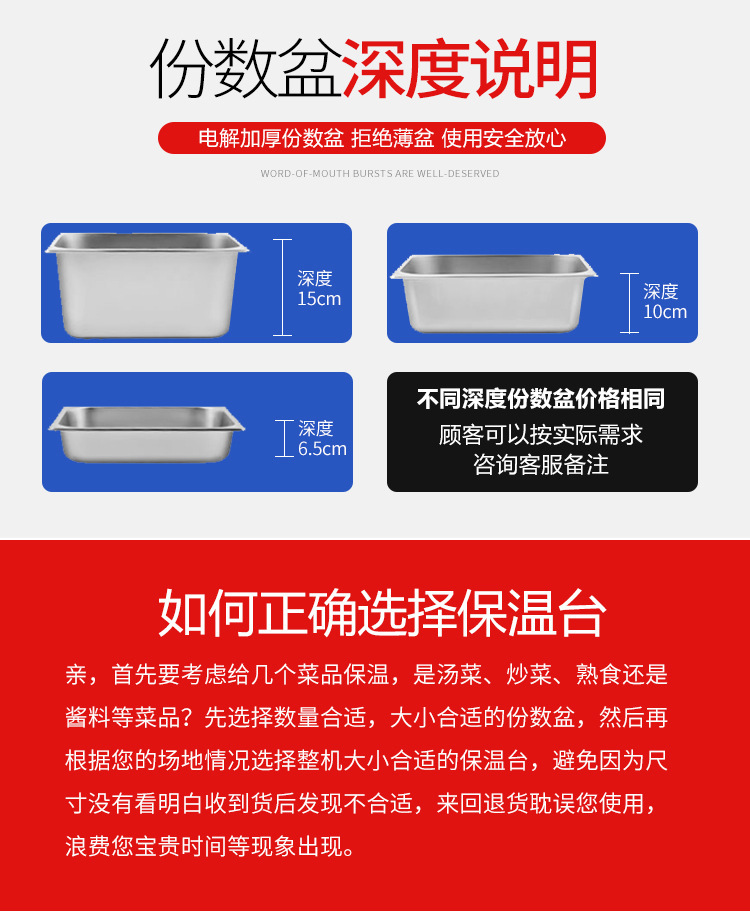 份数盆深度说明

电解加厚份数盆 拒绝薄盆 使用安全放心

WORD-OF-MOUTH BURSTS ARE WELL-DESERVED

深度
15cm

深度
10cm

深度
6.5cm

不同深度份数盆价格相同
顾客可以按实际需求
咨询客服备注

如何正确选择保温台

亲，首先要考虑给几个菜品保温，是汤菜、炒菜、熟食还是酱料等菜品？先选择数量合适，大小合适的份数盆，然后再根据您的场地情况选择整机大小合适的保温台，避免因为尺寸没有看明白收到货后发现不合适，来回退货耽误您使用，浪费您宝贵时间等现象出现。