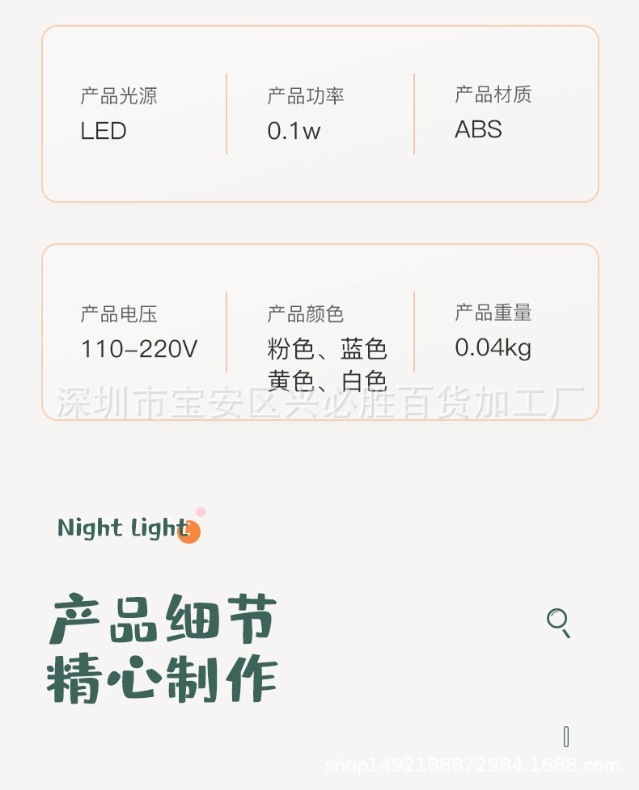 产品光源
LED

产品功率
0.1w

产品材质
ABS

产品电压
110-220V

产品颜色
粉色、蓝色
黄色、白色

产品重量
0.04kg

Night light

产品细节
精心制作

深圳市宝安区兴必胜百货加工厂

shop1492188872984.1688.com