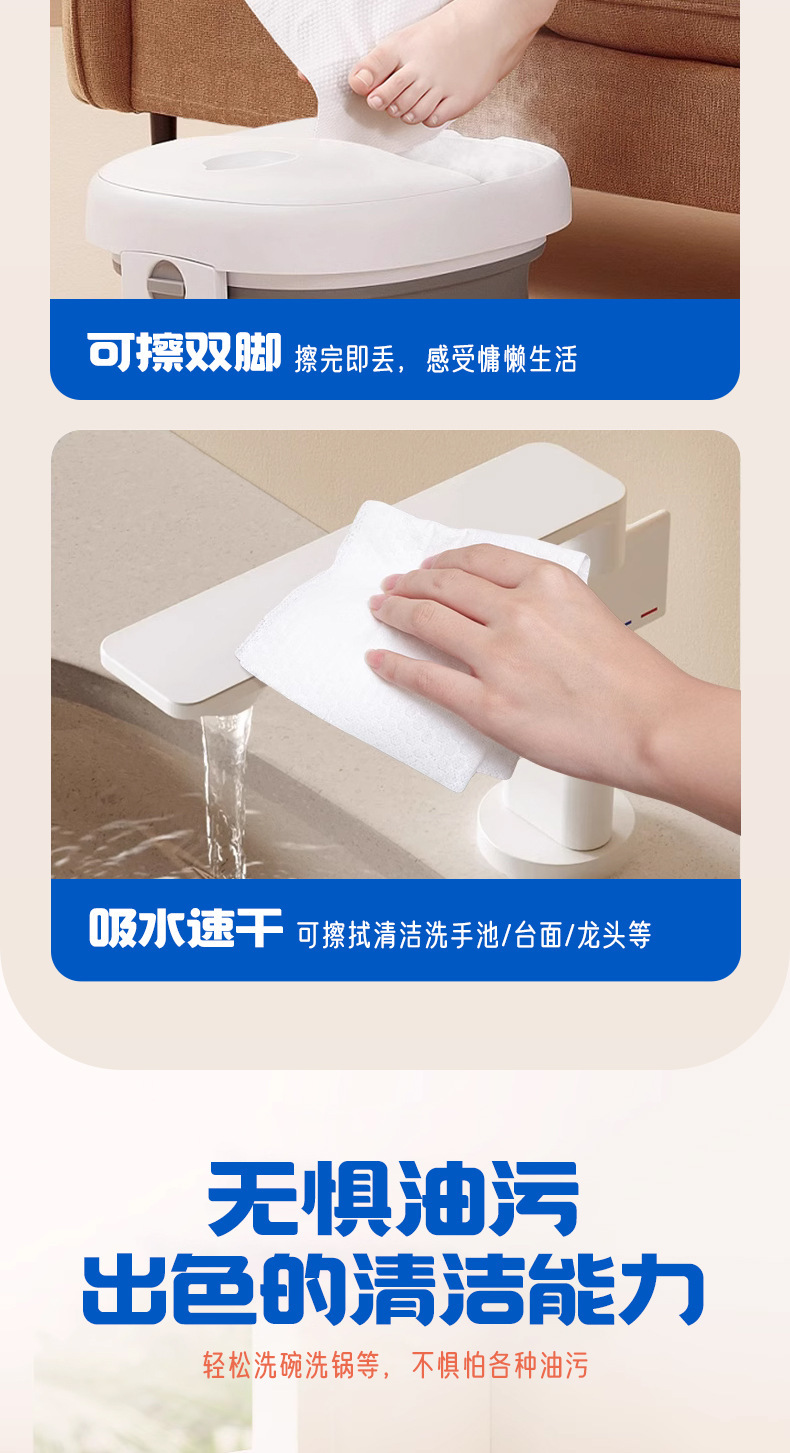 可擦双脚 擦完即丢，感受慵懒生活

吸水速干 可擦拭清洁洗手池/台面/龙头等

无惧油污
出色的清洁能力

轻松洗碗洗锅等，不惧怕各种油污