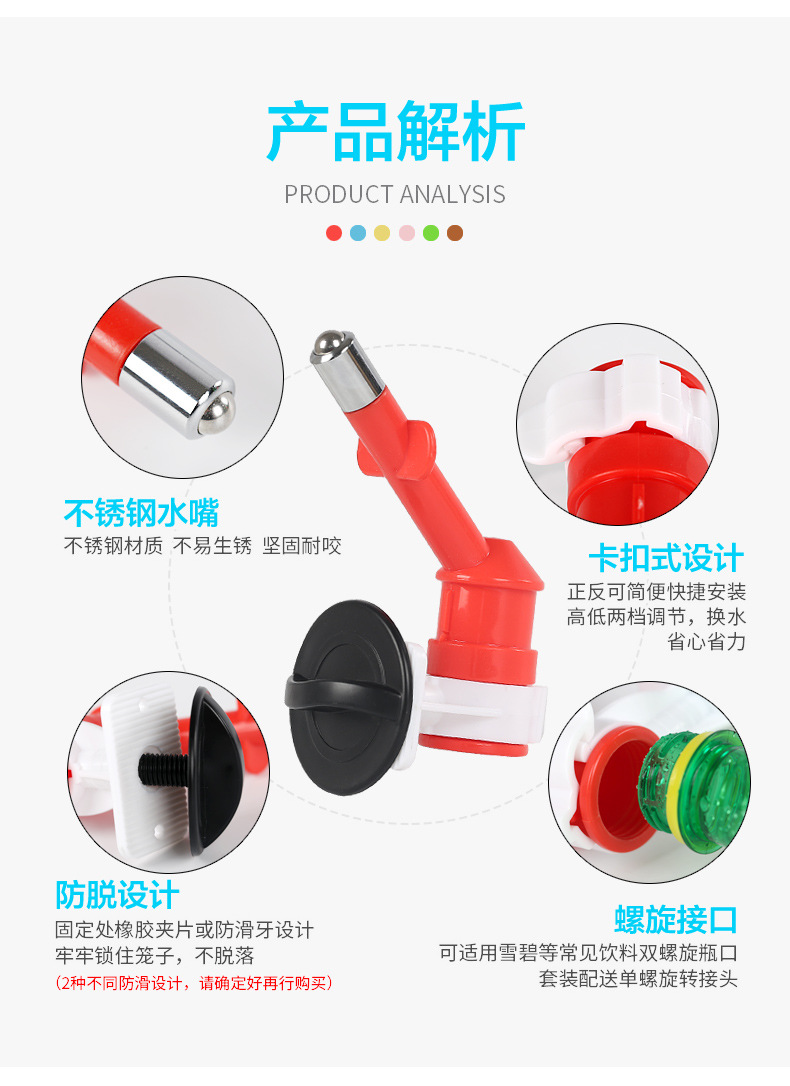 产品解析
PRODUCT ANALYSIS

不锈钢水嘴
不锈钢材质 不易生锈 坚固耐咬

卡扣式设计
正反可简便快捷安装
高低两档调节，换水
省心省力

防脱设计
固定处橡胶夹片或防滑牙设计
牢牢锁住笼子，不脱落
（2种不同防滑设计，请确定好再行购买）

螺旋接口
可适用雪碧等常见饮料双螺旋瓶口
套装配送单螺旋转接头