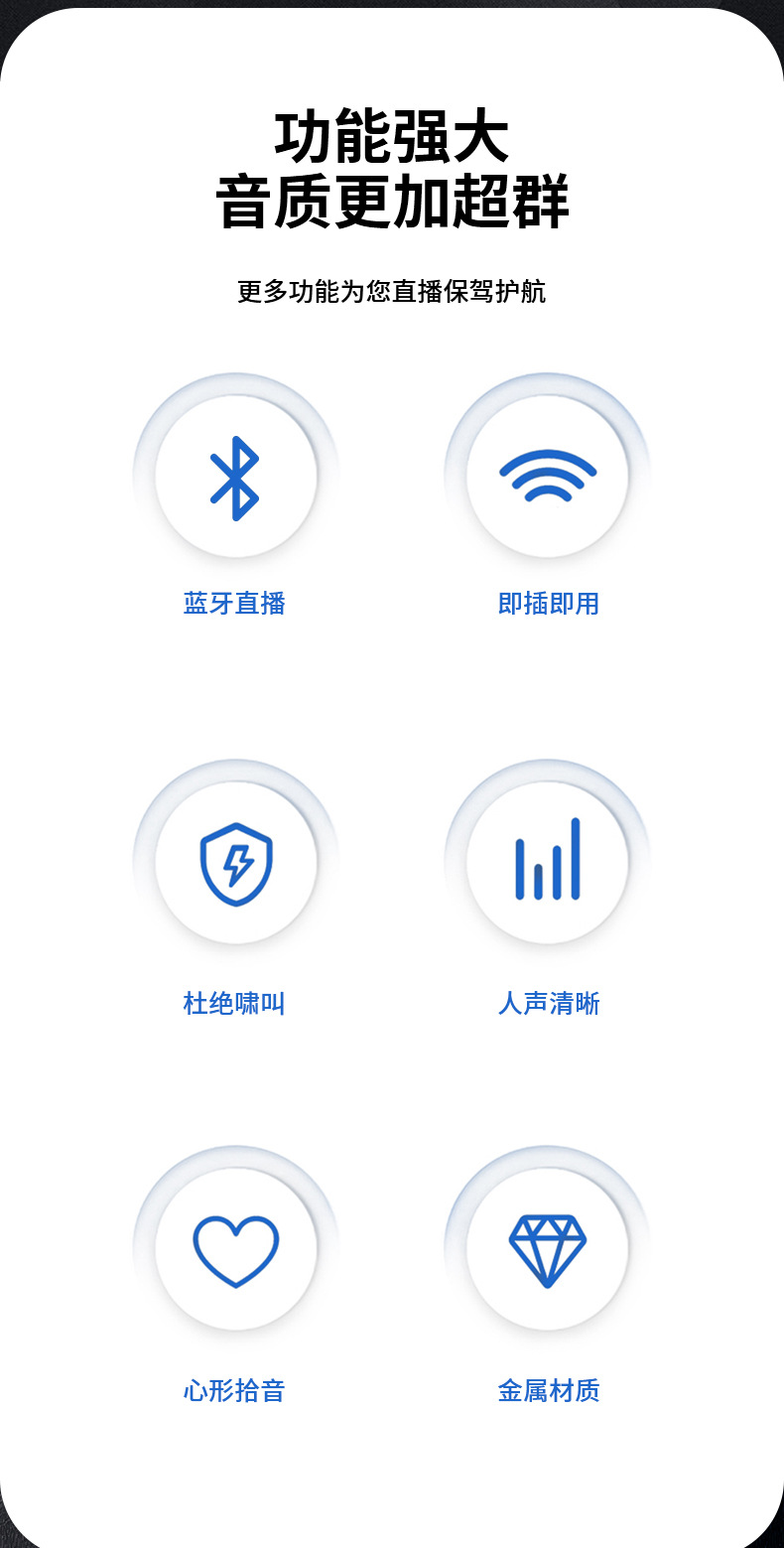 功能强大
音质更加超群

更多功能为您直播保驾护航

蓝牙直播

即插即用

杜绝啸叫

人声清晰

心形拾音

金属材质