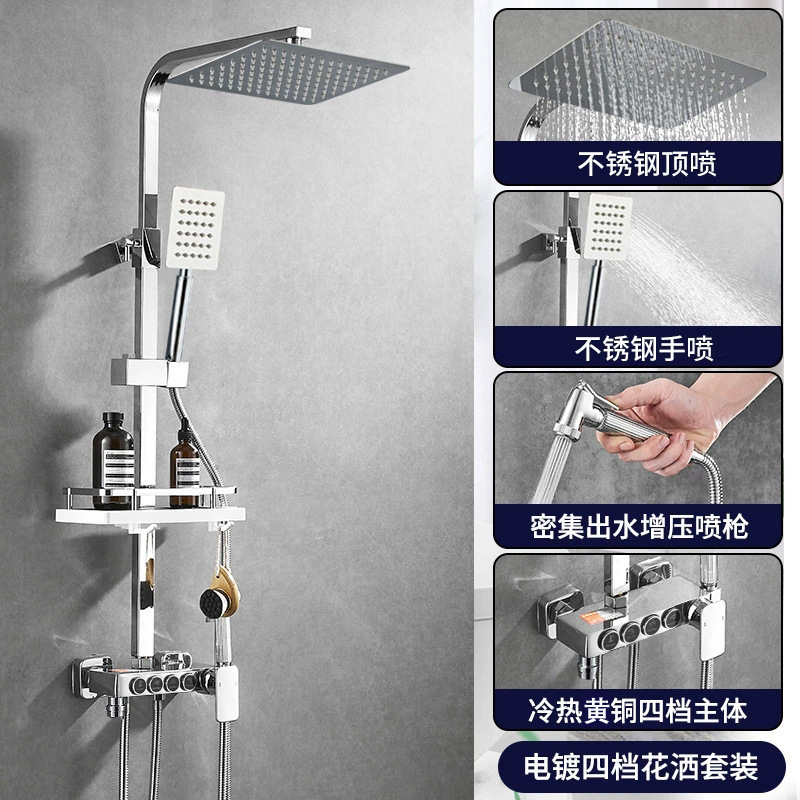 不锈钢顶喷

不锈钢手喷

密集出水增压喷枪

冷热黄铜四档主体

电镀四档花洒套装