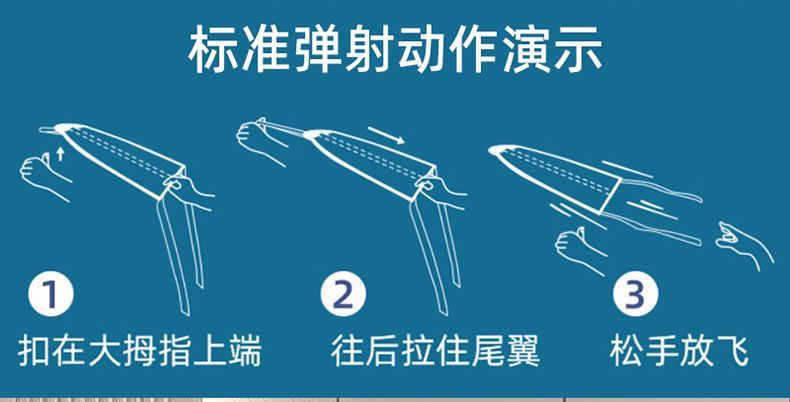 标准弹射动作演示

1
扣在大拇指上端

2
往后拉住尾翼

3
松手放飞