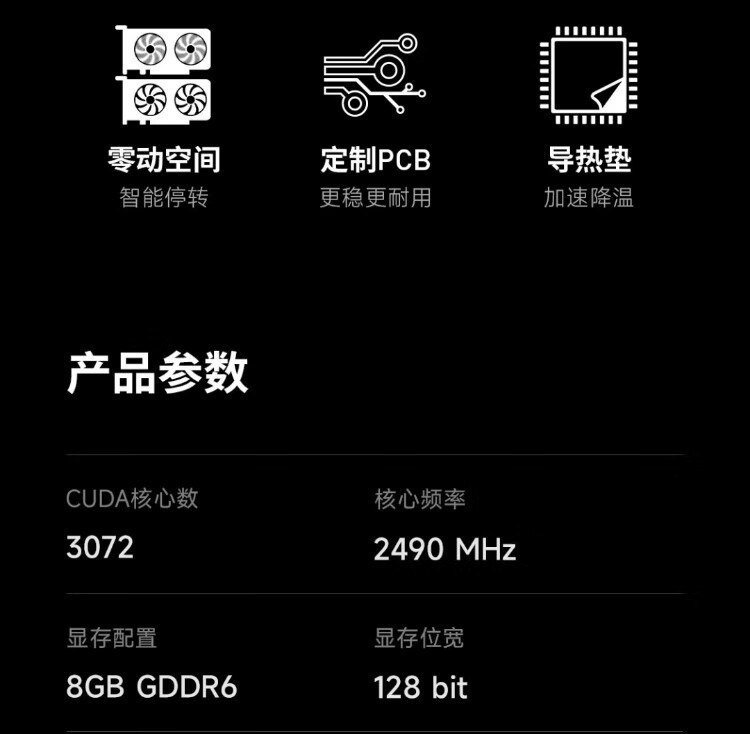 零动空间
智能停转

定制PCB
更稳更耐用

导热垫
加速降温

产品参数

CUDA核心数
3072

核心频率
2490 MHz

显存配置
8GB GDDR6

显存位宽
128 bit