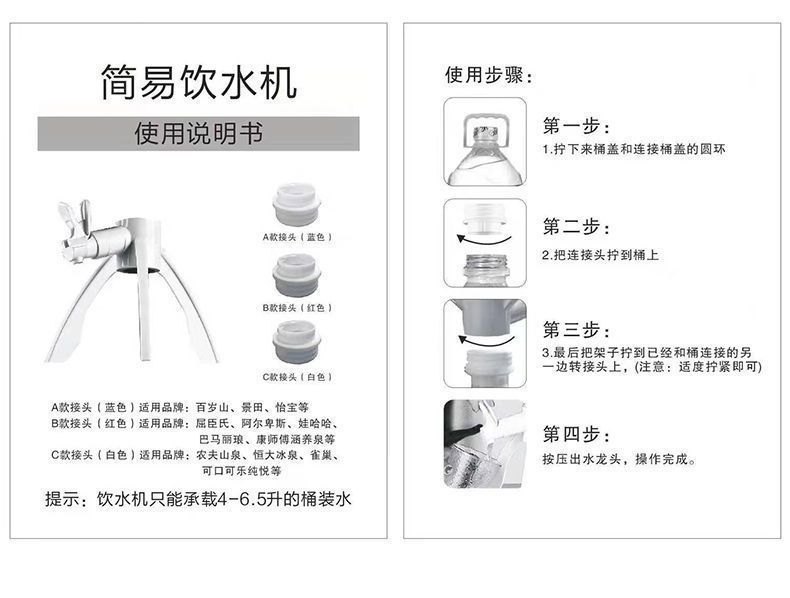 简易饮水机

使用说明书

A款接头（蓝色）

B款接头（红色）

C款接头（白色）

A款接头（蓝色）适用品牌：百岁山、景田、怡宝等
B款接头（红色）适用品牌：屈臣氏、阿尔卑斯、娃哈哈、巴马丽琅、康师傅涵养泉等
C款接头（白色）适用品牌：农夫山泉、恒大冰泉、雀巢、可口可乐纯悦等

提示：饮水机只能承载4-6.5升的桶装水

使用步骤：

第一步：
1.拧下来桶盖和连接桶盖的圆环

第二步：
2.把连接头拧到桶上

第三步：
3.最后把架子拧到已经和桶连接的另一边转接头上，(注意：适度拧紧即可)

第四步：
按压出水龙头，操作完成。