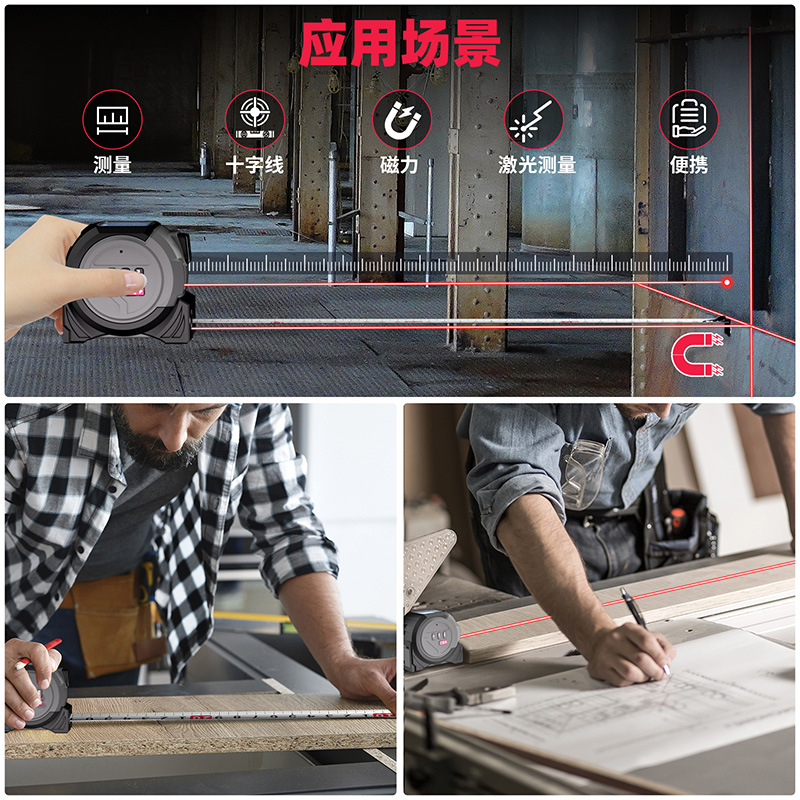 应用场景

测量

十字线

磁力

激光测量

便携