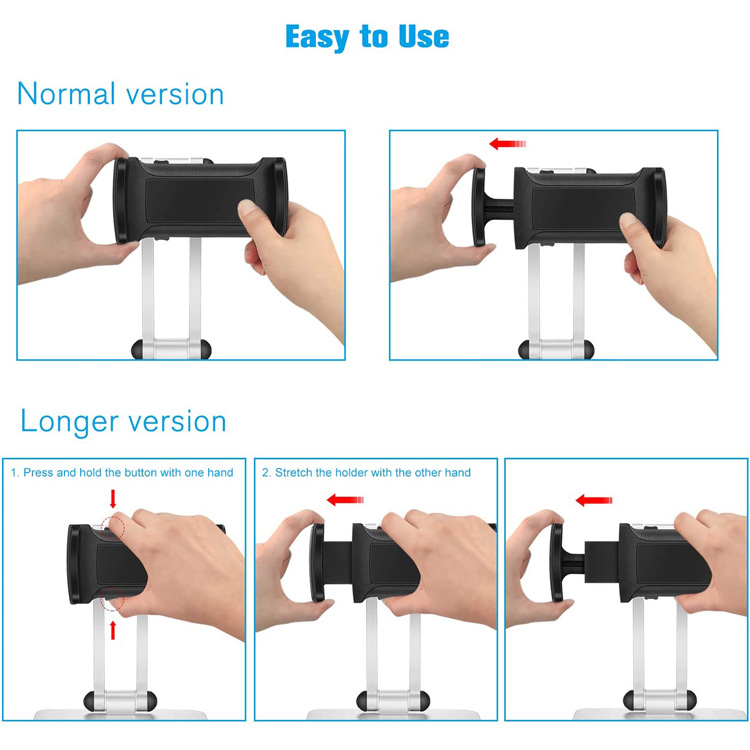 Easy to Use

Normal version

Longer version

1. Press and hold the button with one hand

2. Stretch the holder with the other hand