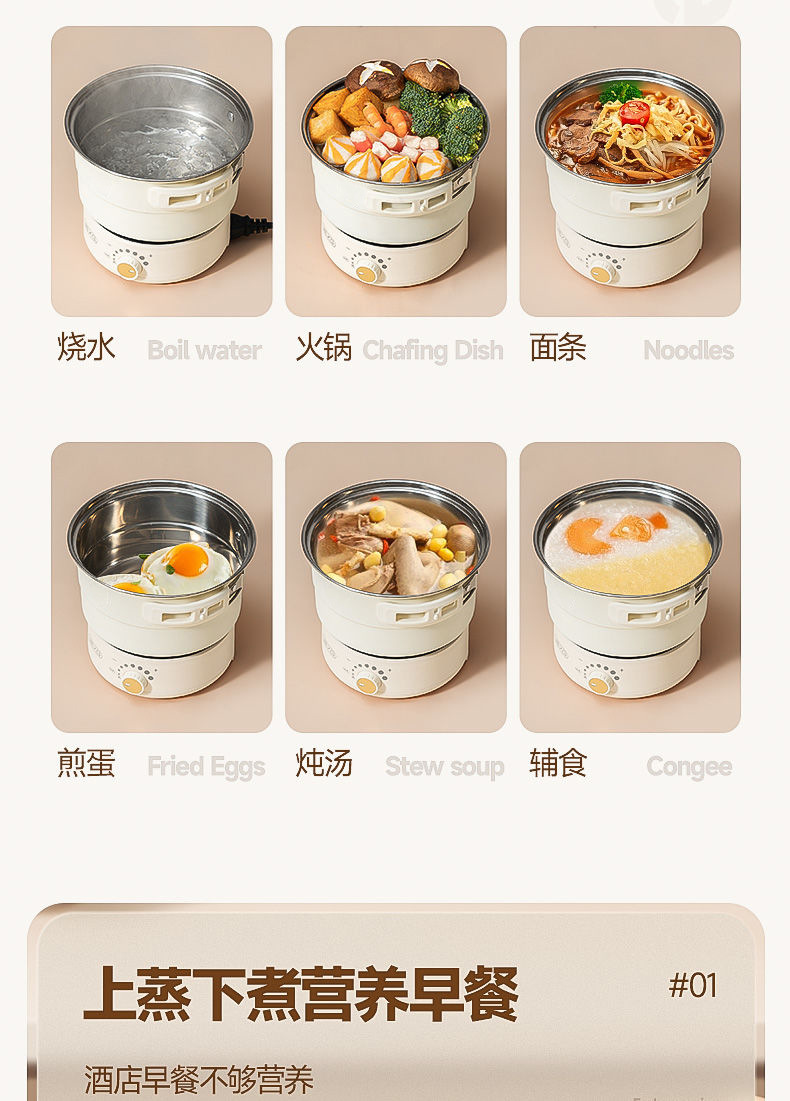 烧水 Boil water
火锅 Chafing Dish
面条 Noodles

煎蛋 Fried Eggs
炖汤 Stew soup
辅食 Congee

上蒸下煮营养早餐
#01

酒店早餐不够营养