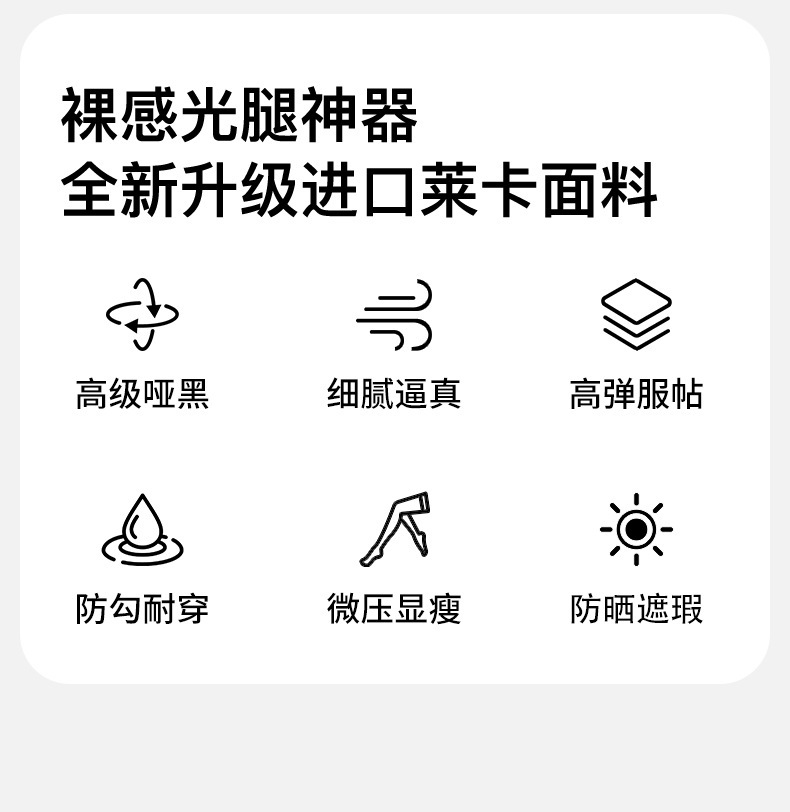 裸感光腿神器
全新升级进口莱卡面料

高级哑黑

细腻逼真

高弹服帖

防勾耐穿

微压显瘦

防晒遮瑕