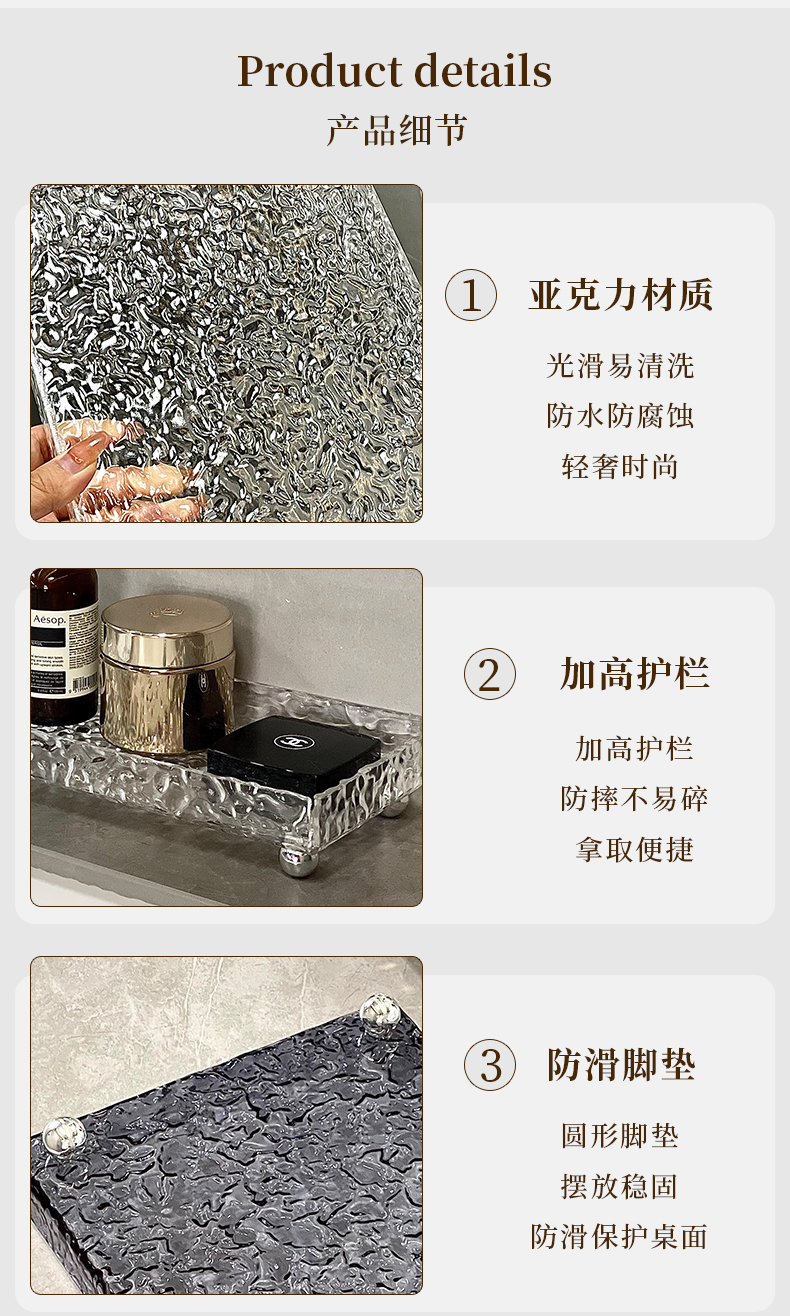 Product details
产品细节

1 亚克力材质

光滑易清洗
防水防腐蚀
轻奢时尚

Aesop.

2 加高护栏

加高护栏
防摔不易碎
拿取便捷

3 防滑脚垫

圆形脚垫
摆放稳固
防滑保护桌面