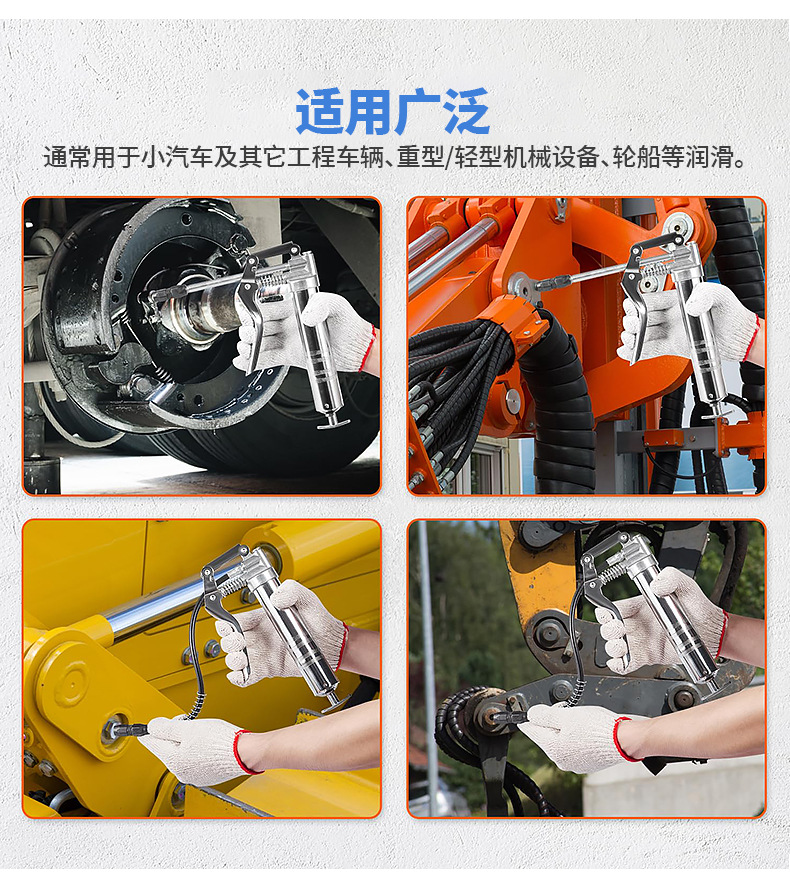 适用广泛

通常用于小汽车及其它工程车辆、重型/轻型机械设备、轮船等润滑。