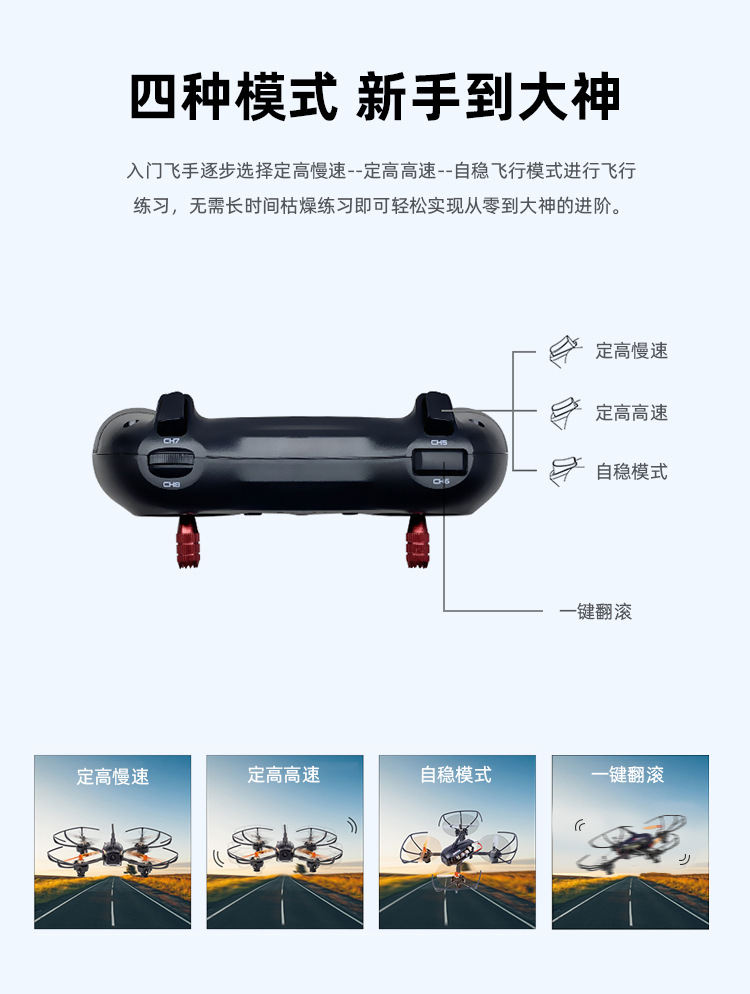 四种模式 新手到大神

入门飞手逐步选择定高慢速--定高高速--自稳飞行模式进行飞行练习，无需长时间枯燥练习即可轻松实现从零到大神的进阶。

CH7
CH8
CH5
CH6

定高慢速
定高高速
自稳模式
一键翻滚

定高慢速
定高高速
自稳模式
一键翻滚