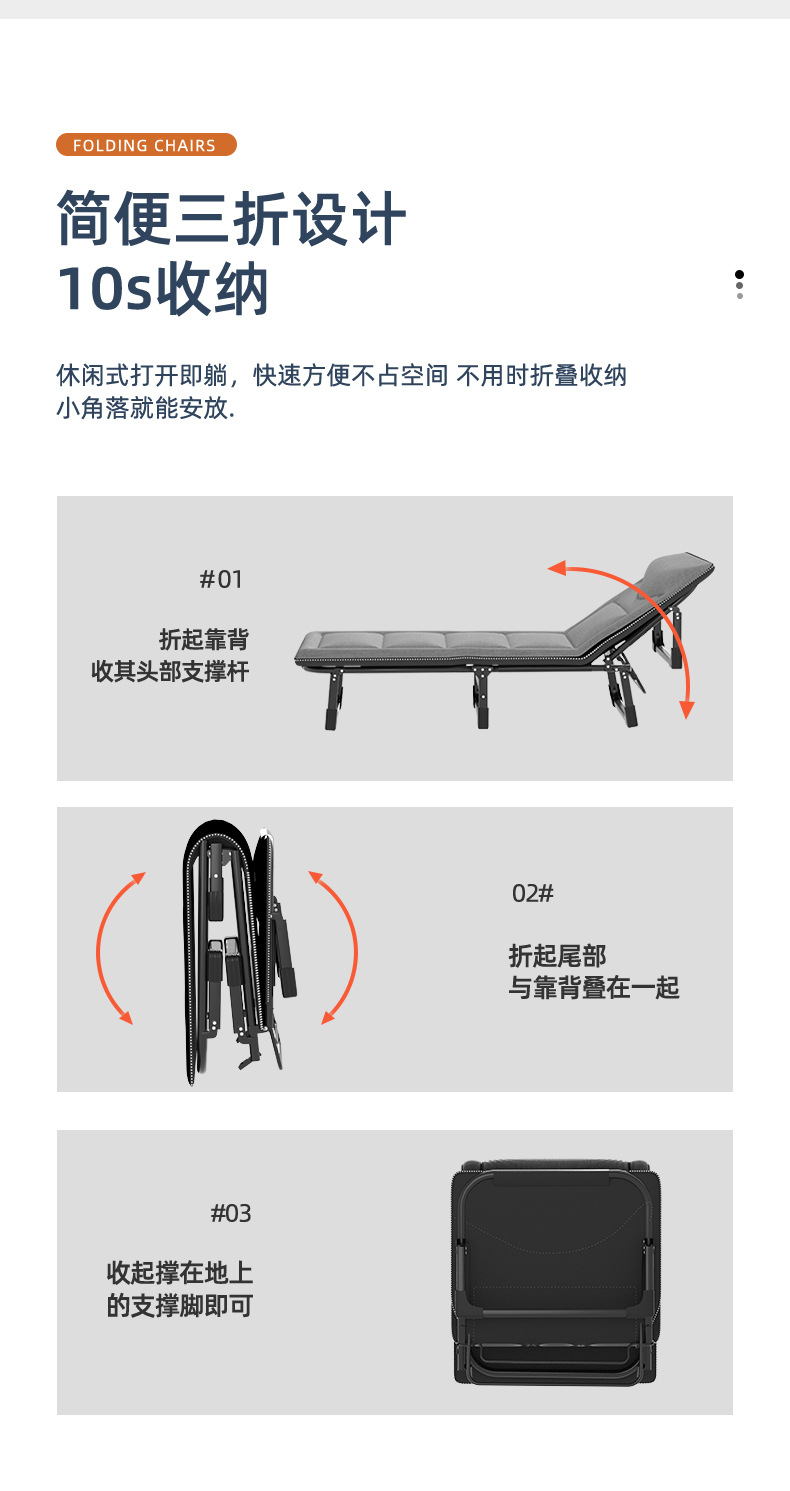 FOLDING CHAIRS

简便三折设计
10s收纳

休闲式打开即躺，快速方便不占空间 不用时折叠收纳
小角落就能安放.

#01

折起靠背
收其头部支撑杆

02#

折起尾部
与靠背叠在一起

#03

收起撑在地上
的支撑脚即可