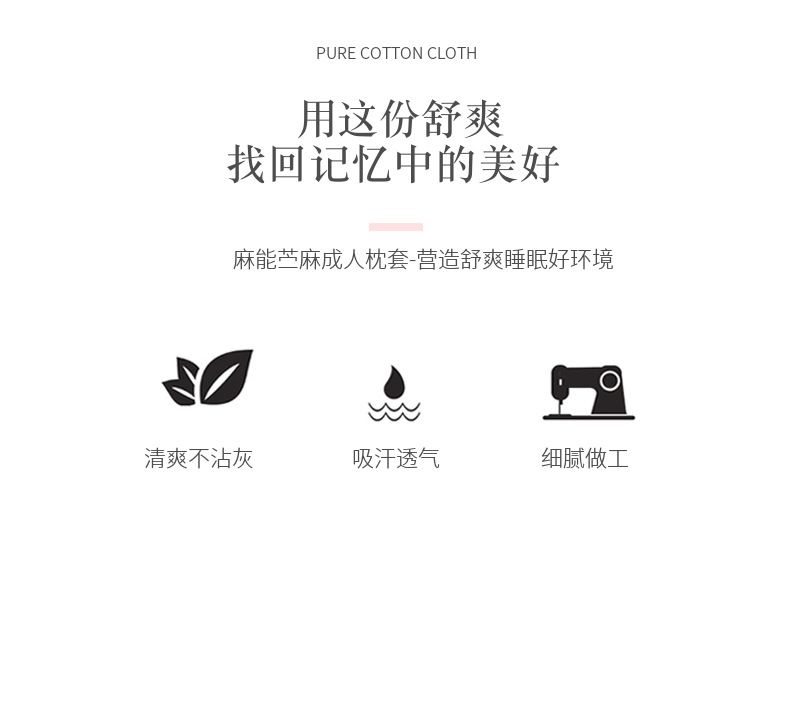 PURE COTTON CLOTH

用这份舒爽
找回记忆中的美好

麻能苎麻成人枕套-营造舒爽睡眠好环境

清爽不沾灰

吸汗透气

细腻做工