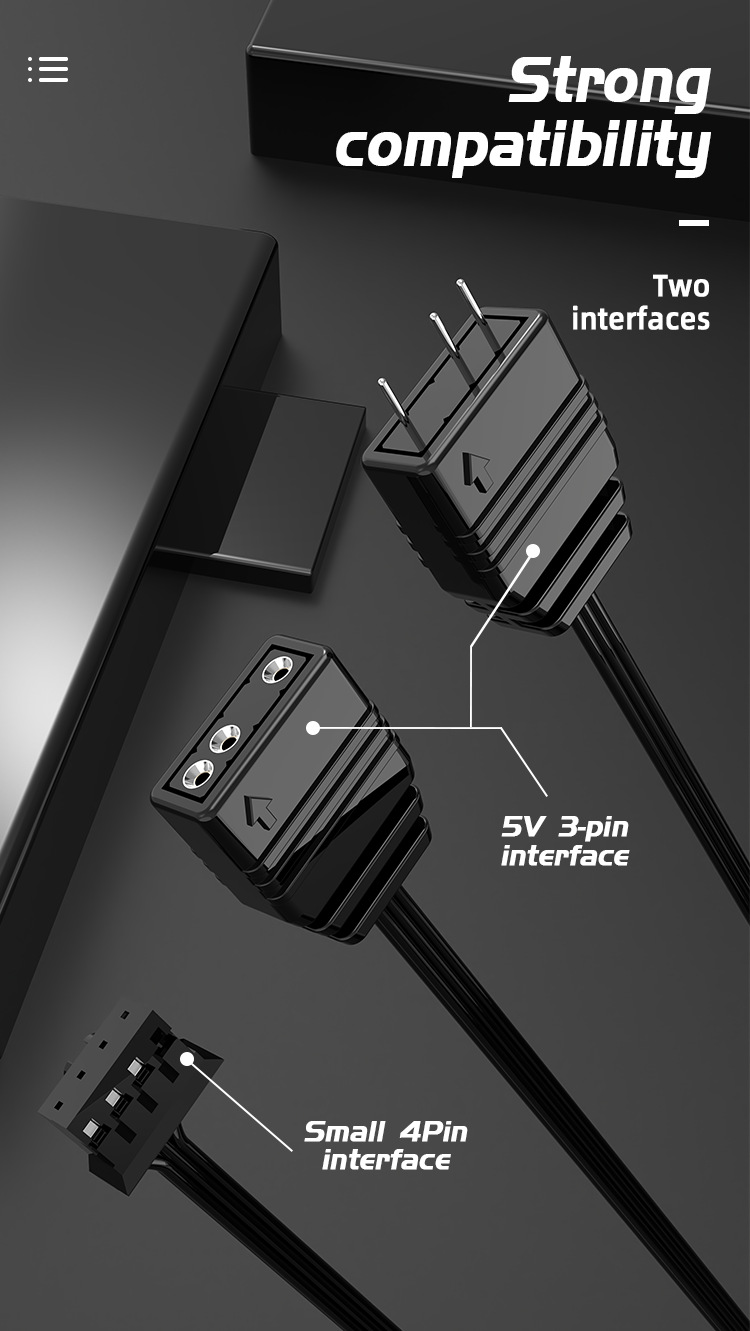 Strong compatibility

Two interfaces

5V 3-pin interface

Small 4Pin interface