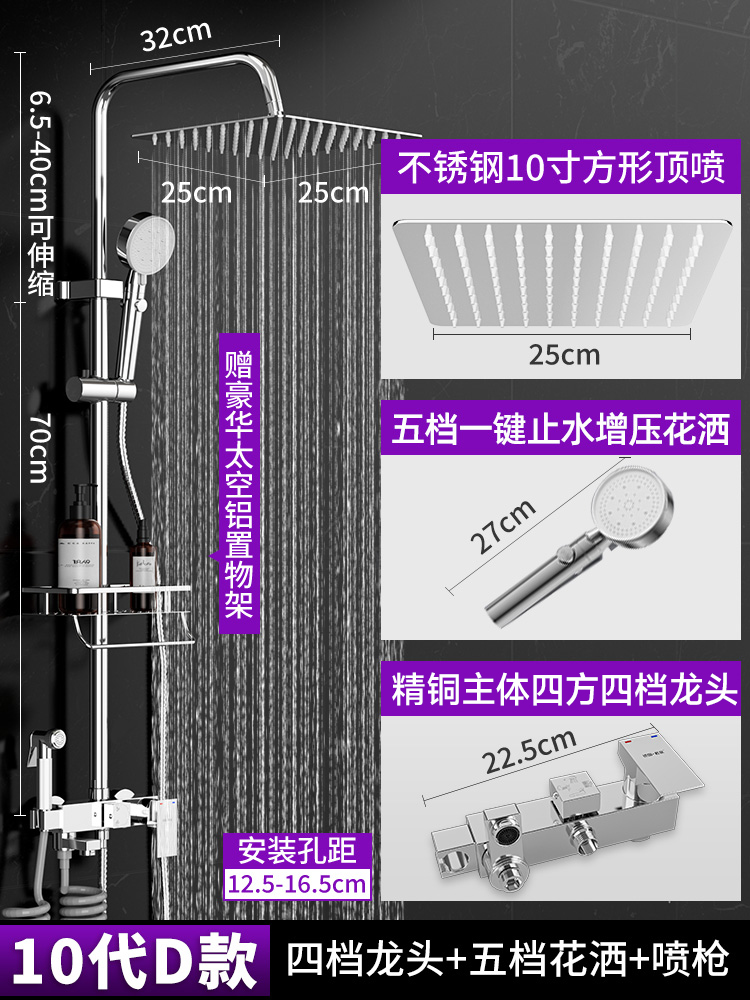 32cm

6.5-40cm可伸缩

25cm 25cm

70cm

赠豪华太空铝置物架

安装孔距
12.5-16.5cm

不锈钢10寸方形顶喷

25cm

五档一键止水增压花洒

27cm

精铜主体四方四档龙头

22.5cm

10代D款 四档龙头+五档花洒+喷枪