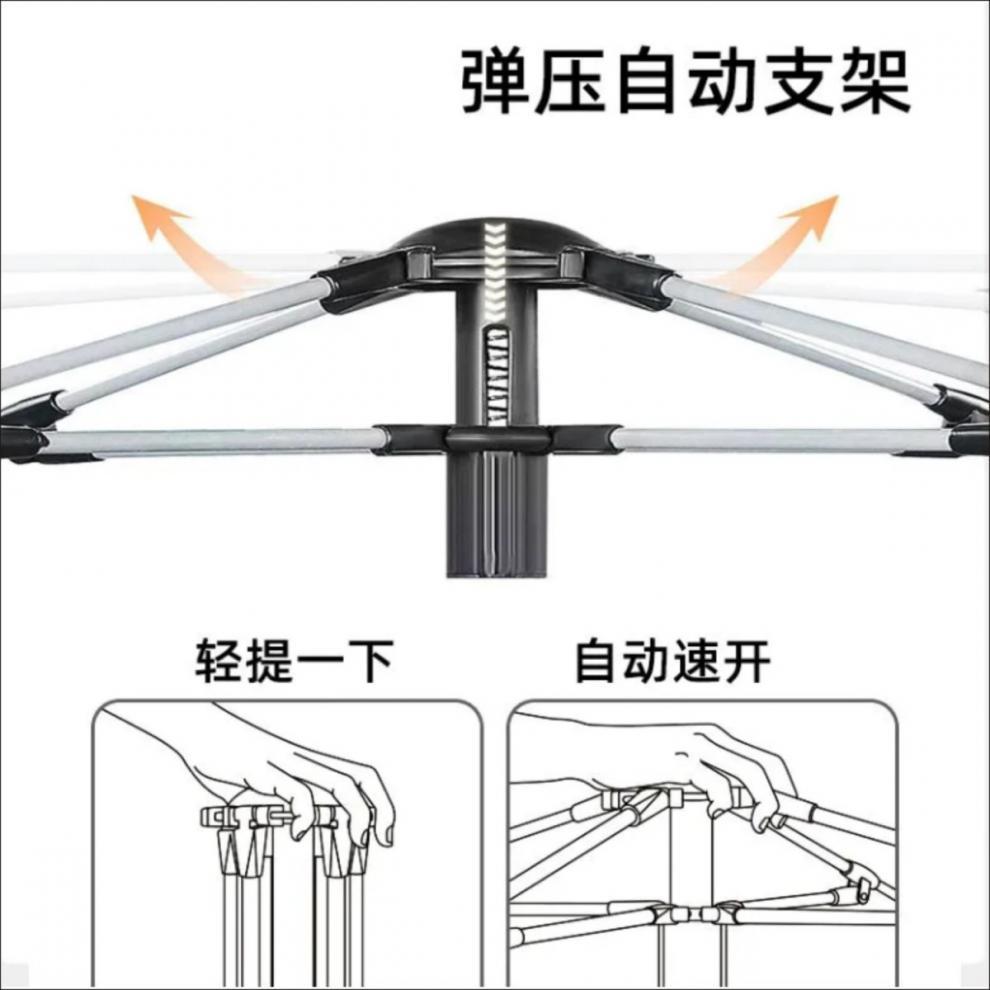 弹压自动支架

轻提一下

自动速开