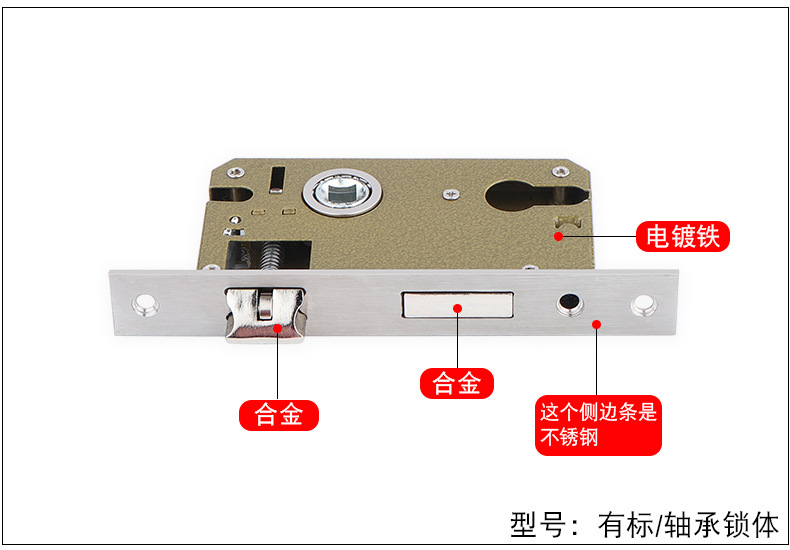 电镀铁

合金

合金

这个侧边条是不锈钢

型号：有标/轴承锁体