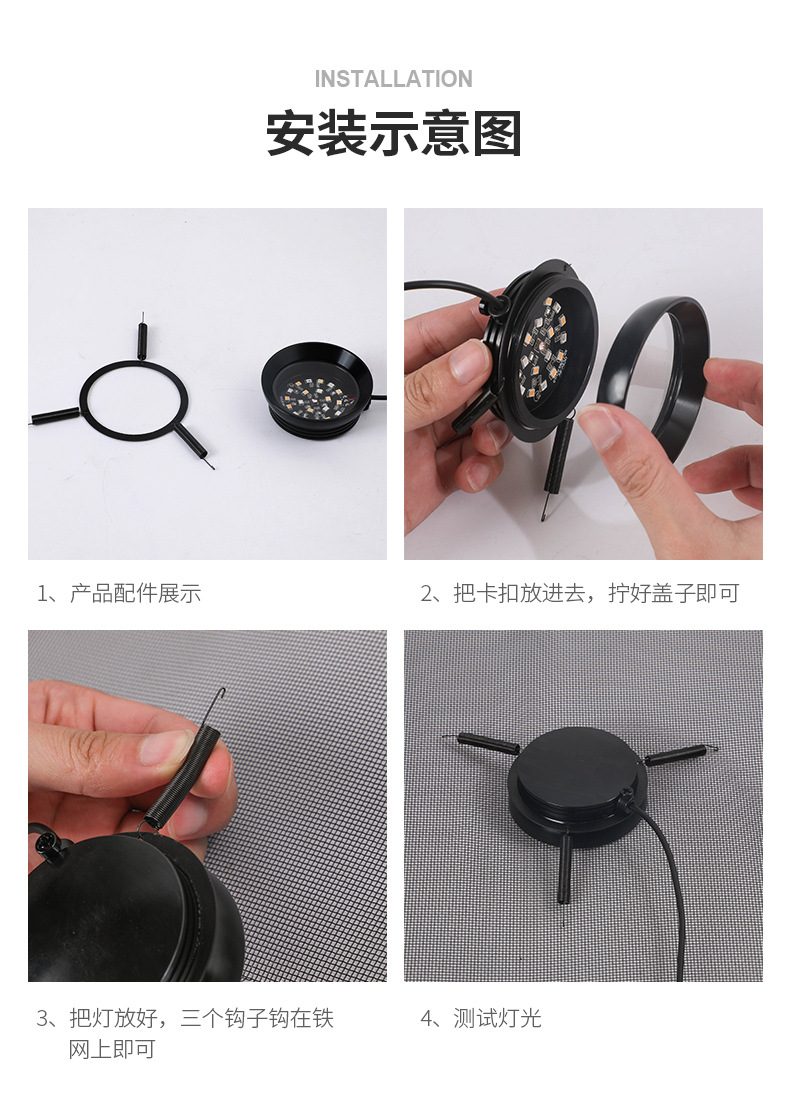 INSTALLATION

安装示意图

1、产品配件展示

2、把卡扣放进去，拧好盖子即可

3、把灯放好，三个钩子钩在铁网上即可

4、测试灯光