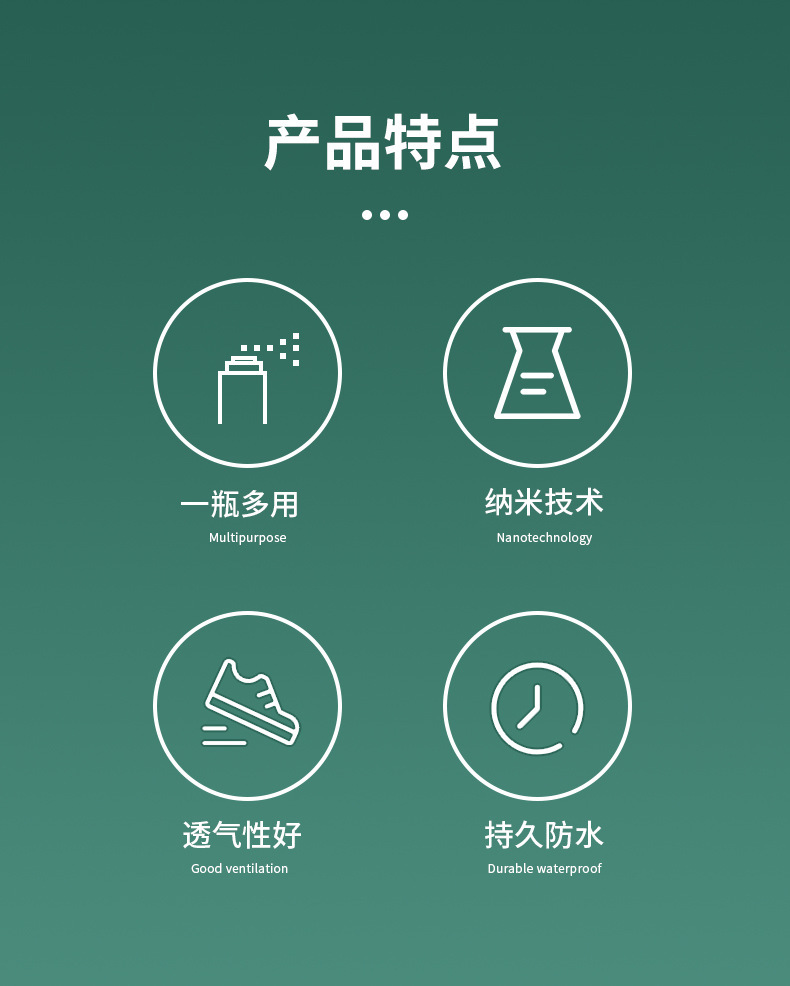 产品特点

一瓶多用
Multipurpose

纳米技术
Nanotechnology

透气性好
Good ventilation

持久防水
Durable waterproof