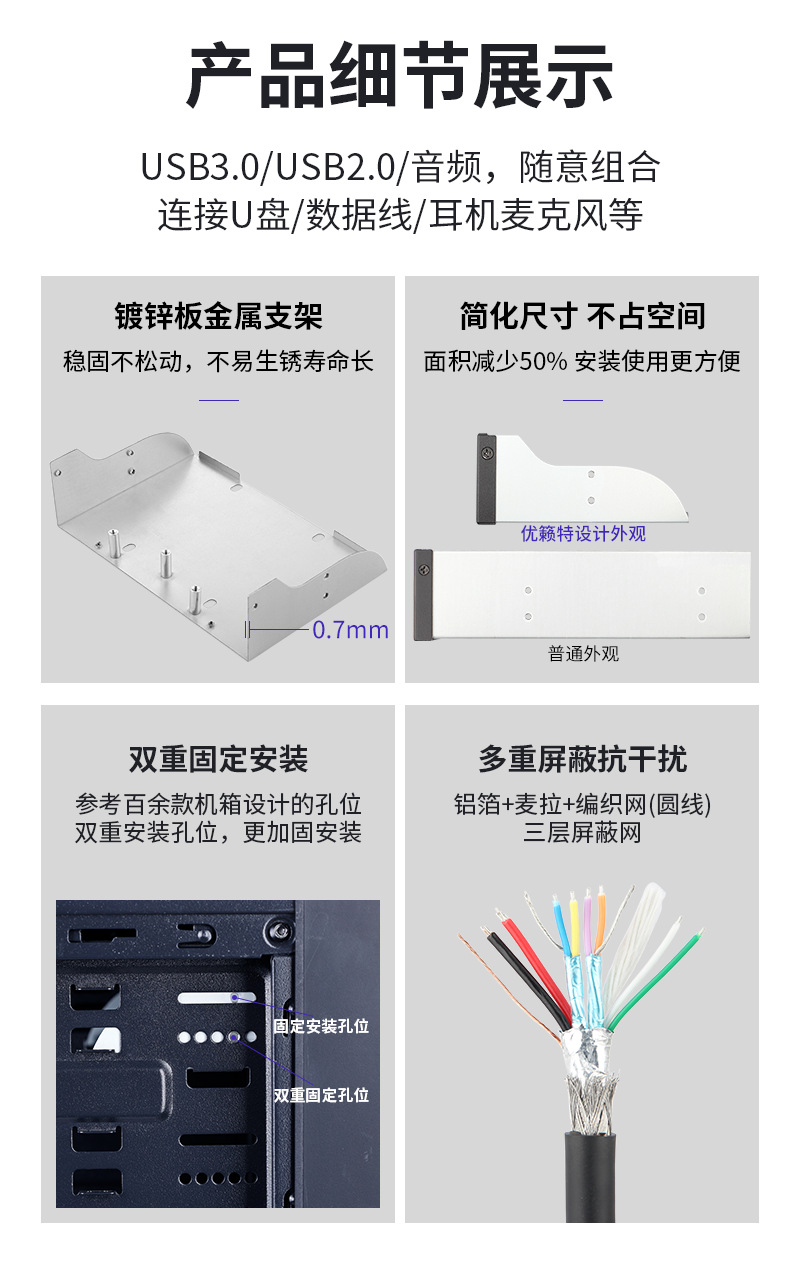 产品细节展示

USB3.0/USB2.0/音频，随意组合
连接U盘/数据线/耳机麦克风等

镀锌板金属支架

稳固不松动，不易生锈寿命长

0.7mm

简化尺寸 不占空间

面积减少50% 安装使用更方便

优籁特设计外观

普通外观

双重固定安装

参考百余款机箱设计的孔位
双重安装孔位，更加固安装

固定安装孔位

双重固定孔位

多重屏蔽抗干扰

铝箔+麦拉+编织网(圆线)
三层屏蔽网