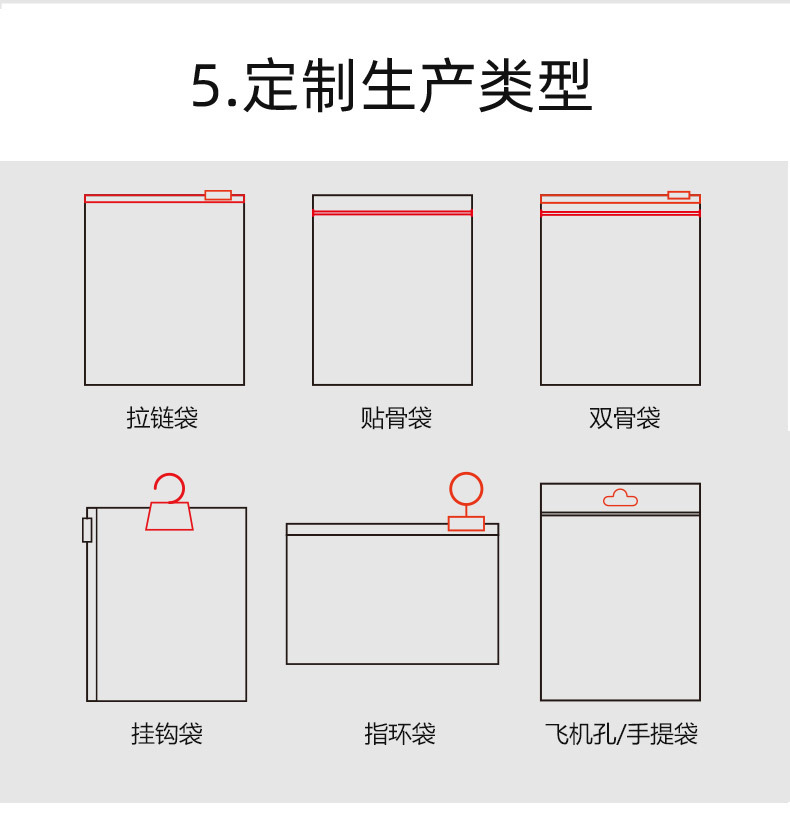 5.定制生产类型

拉链袋

贴骨袋

双骨袋

挂钩袋

指环袋

飞机孔/手提袋