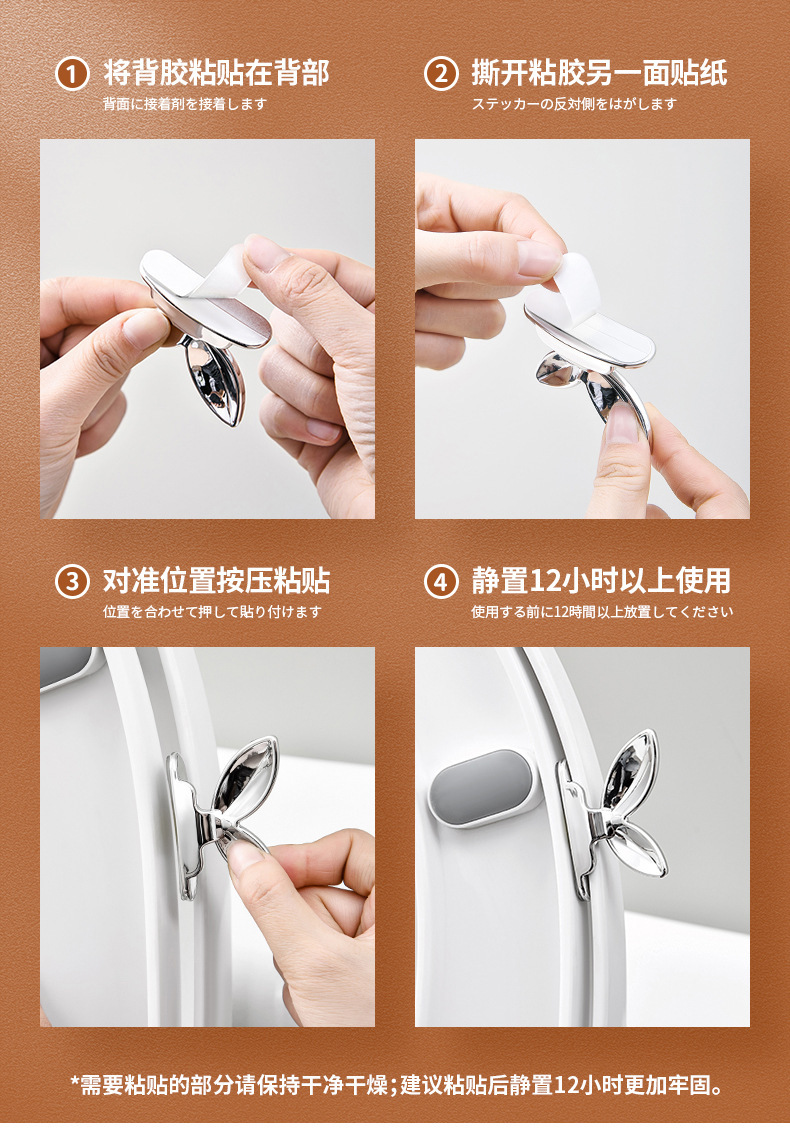 1 将背胶粘贴在背部
背面に接着剤を接着します

2 撕开粘胶另一面贴纸
ステッカーの反対側をはがします

3 对准位置按压粘贴
位置を合わせて押して貼り付けます

4 静置12小时以上使用
使用する前に12時間以上放置してください

*需要粘贴的部分请保持干净干燥；建议粘贴后静置12小时更加牢固。