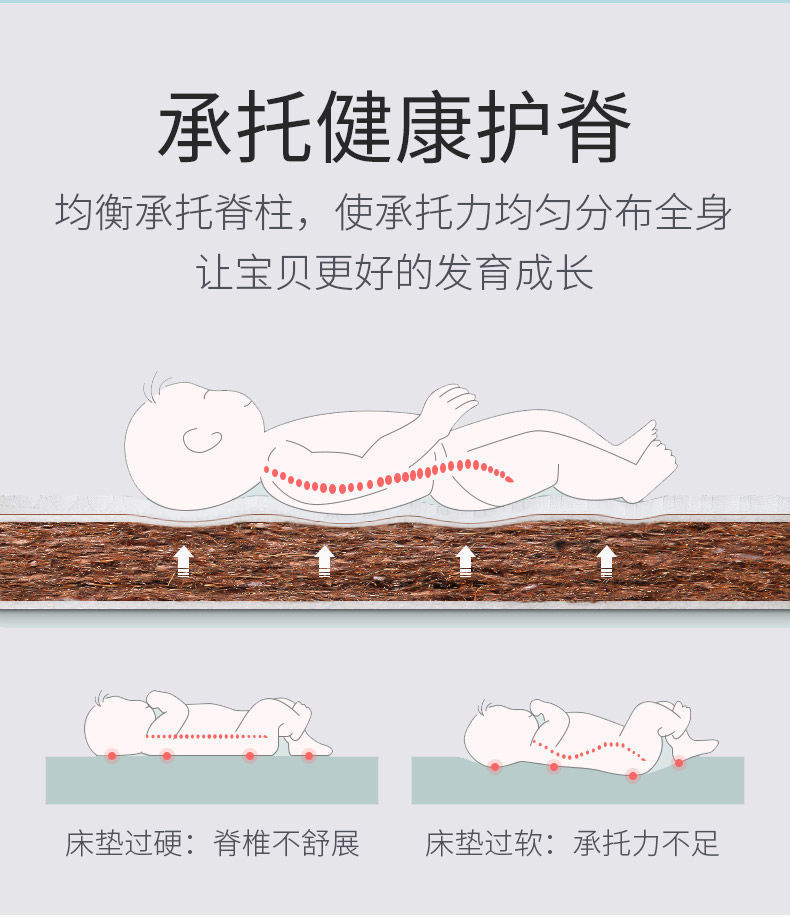 承托健康护脊

均衡承托脊柱，使承托力均匀分布全身
让宝贝更好的发育成长

床垫过硬：脊椎不舒展

床垫过软：承托力不足