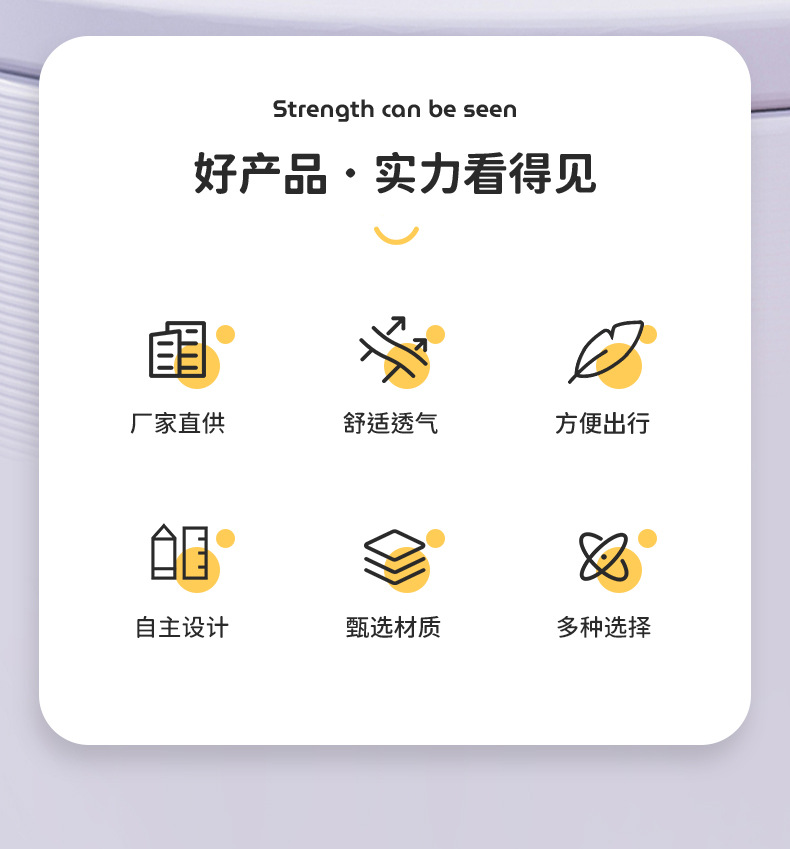 Strength can be seen

好产品·实力看得见

厂家直供

舒适透气

方便出行

自主设计

甄选材质

多种选择