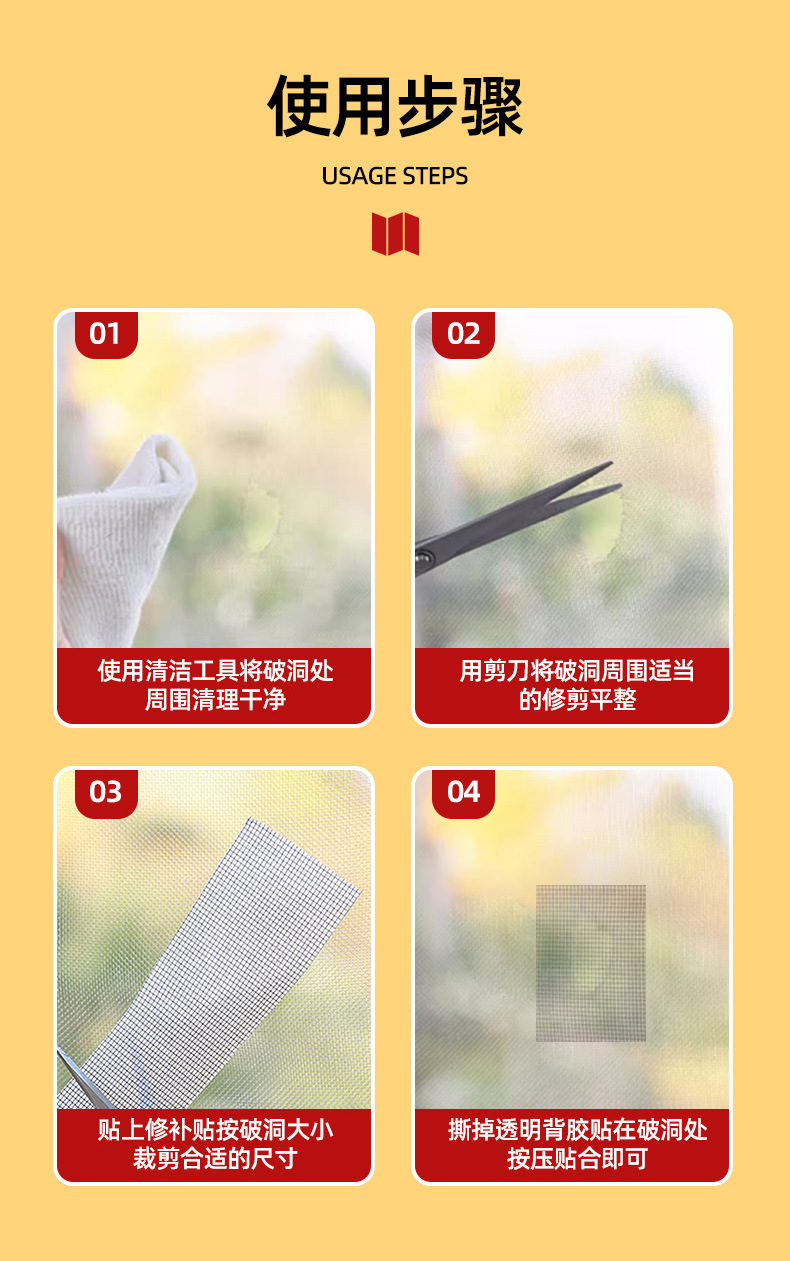 使用步骤

USAGE STEPS

01

使用清洁工具将破洞处周围清理干净

02

用剪刀将破洞周围适当的修剪平整

03

贴上修补贴按破洞大小裁剪合适的尺寸

04

撕掉透明背胶贴在破洞处按压贴合即可