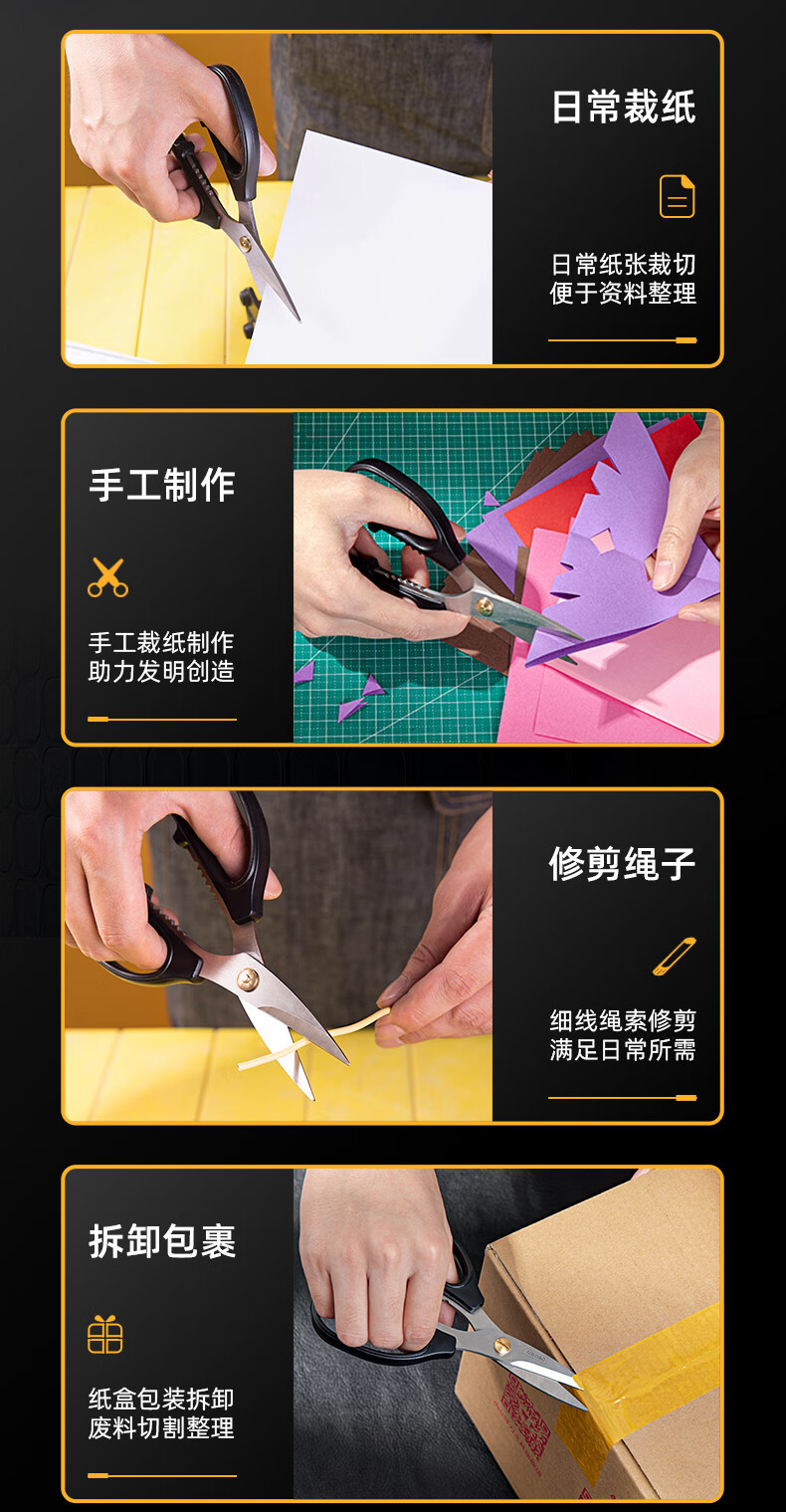 日常裁纸

日常纸张裁切
便于资料整理

手工制作

手工裁纸制作
助力发明创造

修剪绳子

细线绳索修剪
满足日常所需

拆卸包裹

纸盒包装拆卸
废料切割整理