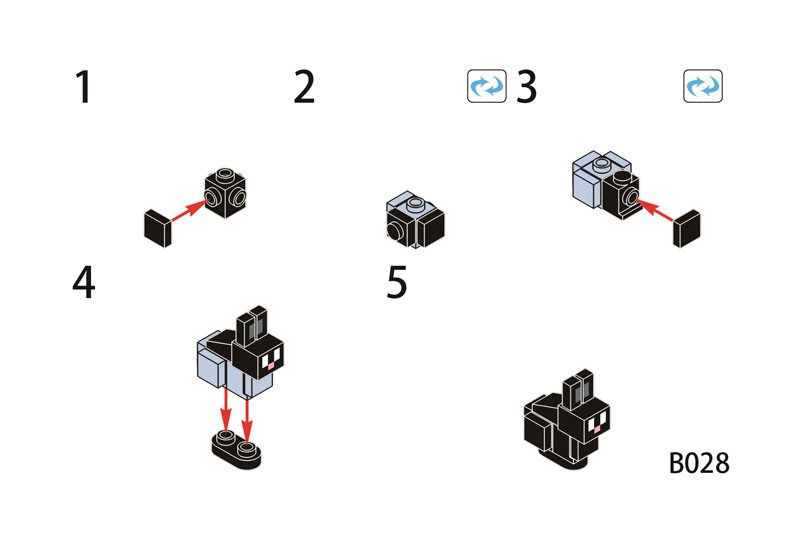 1

2

3

4

5

B028