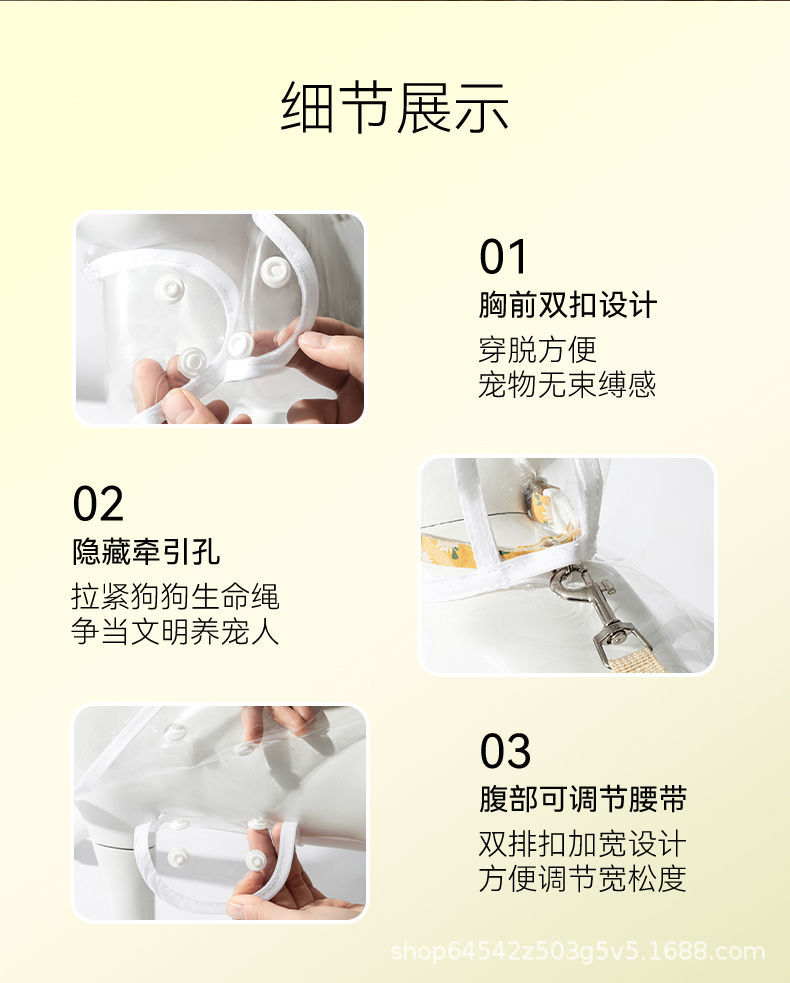 细节展示

01
胸前双扣设计
穿脱方便
宠物无束缚感

02
隐藏牵引孔
拉紧狗狗生命绳
争当文明养宠人

03
腹部可调节腰带
双排扣加宽设计
方便调节宽松度

shop64542z503g5v5.1688.com